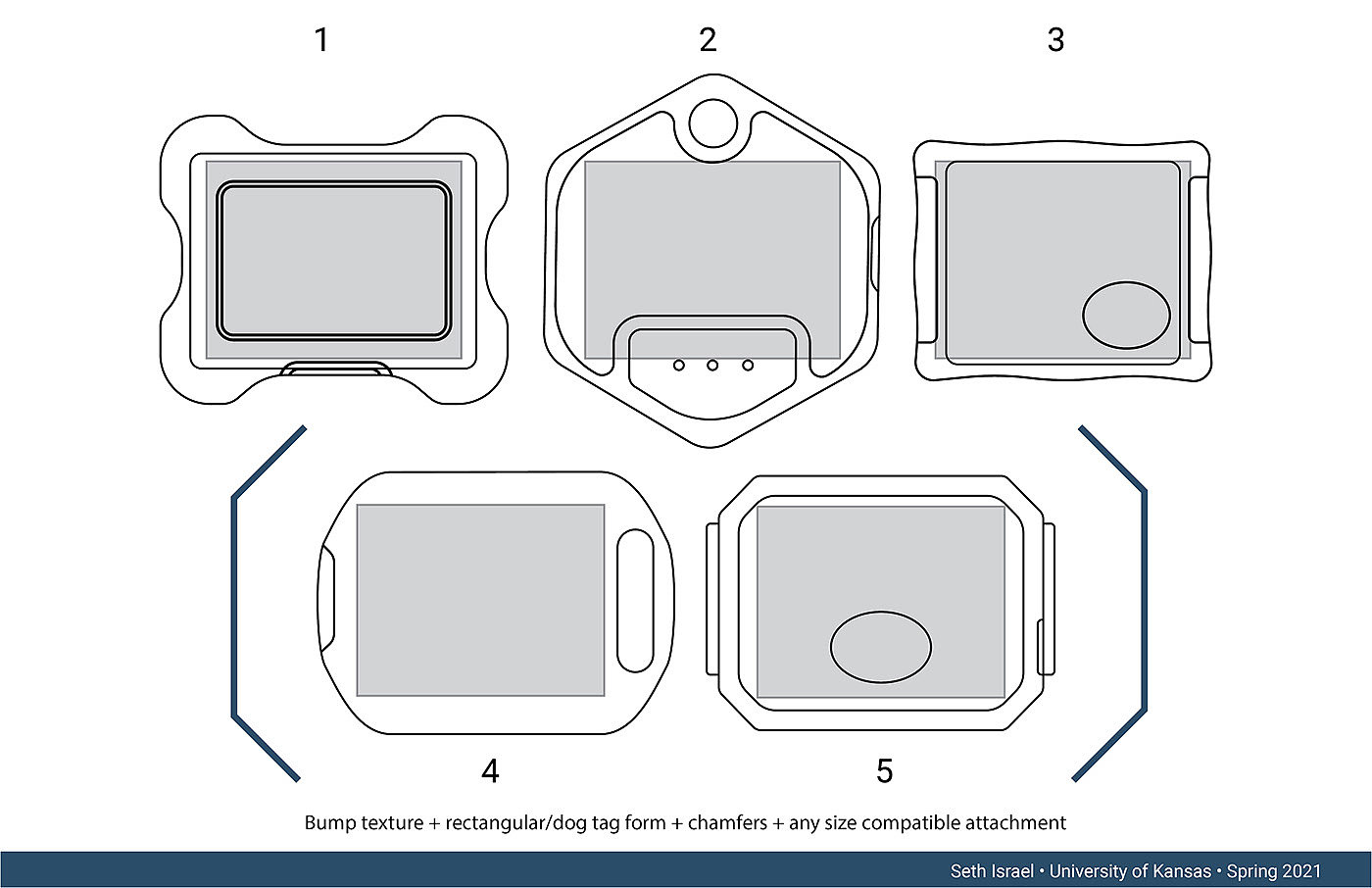 1

2

3

4

5

Bump texture + rectangular/dog tag form + chamfers + any size compatible attachment

Seth Israel • University of Kansas • Spring 2021