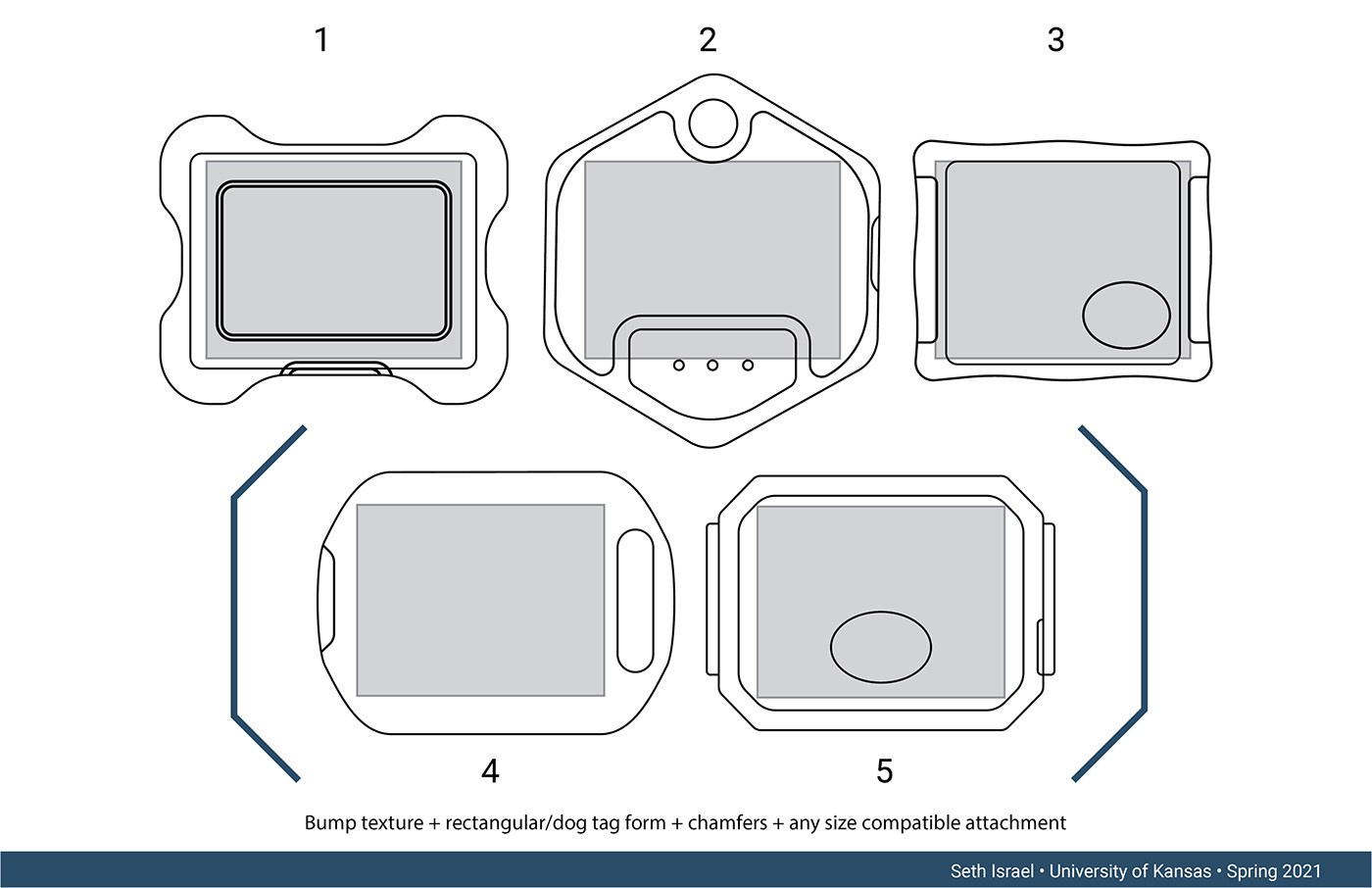 1

2

3

4

5

Bump texture + rectangular/dog tag form + chamfers + any size compatible attachment

Seth Israel • University of Kansas • Spring 2021