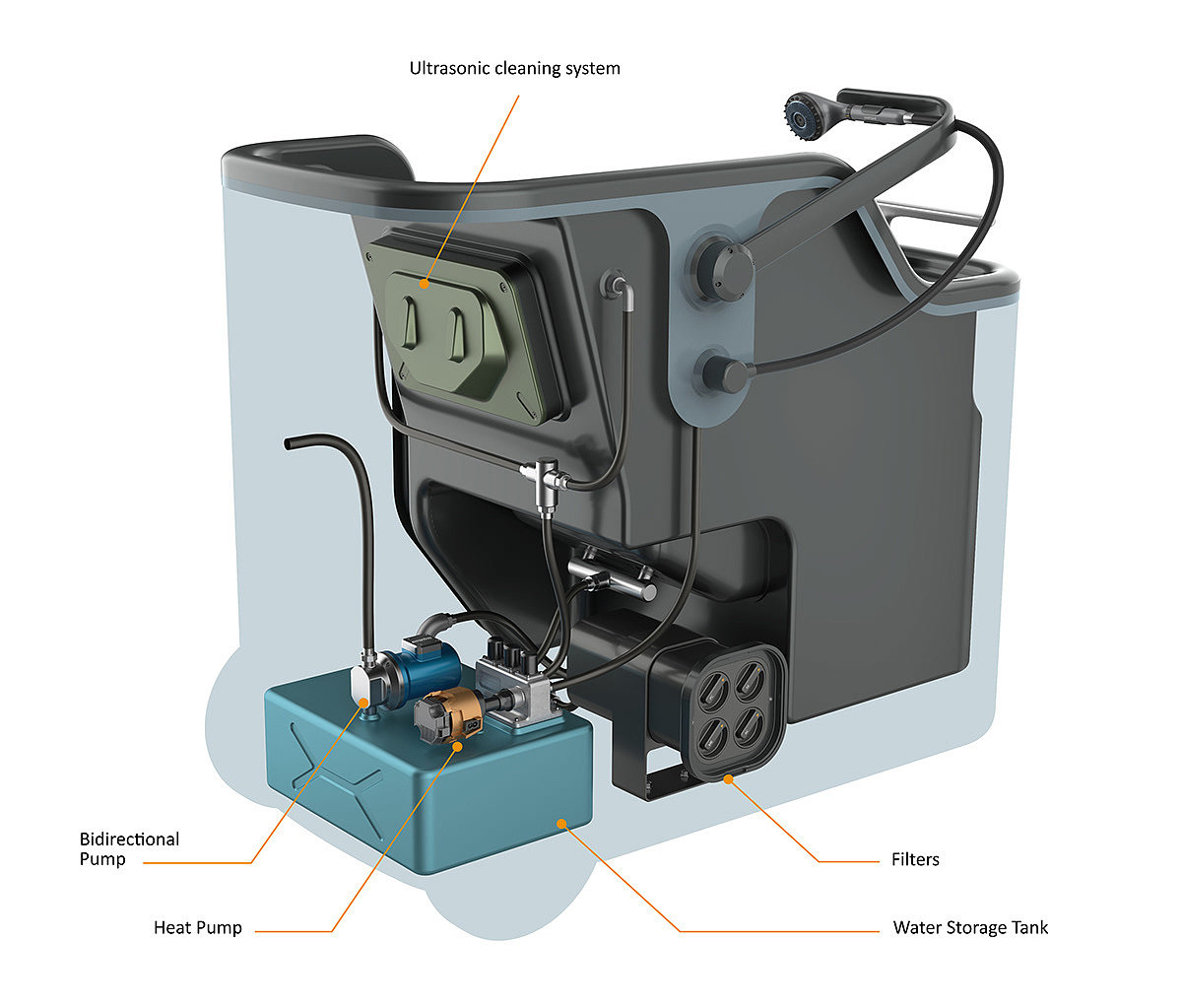 Ultrasonic cleaning system

Bidirectional Pump

Heat Pump

Filters

Water Storage Tank