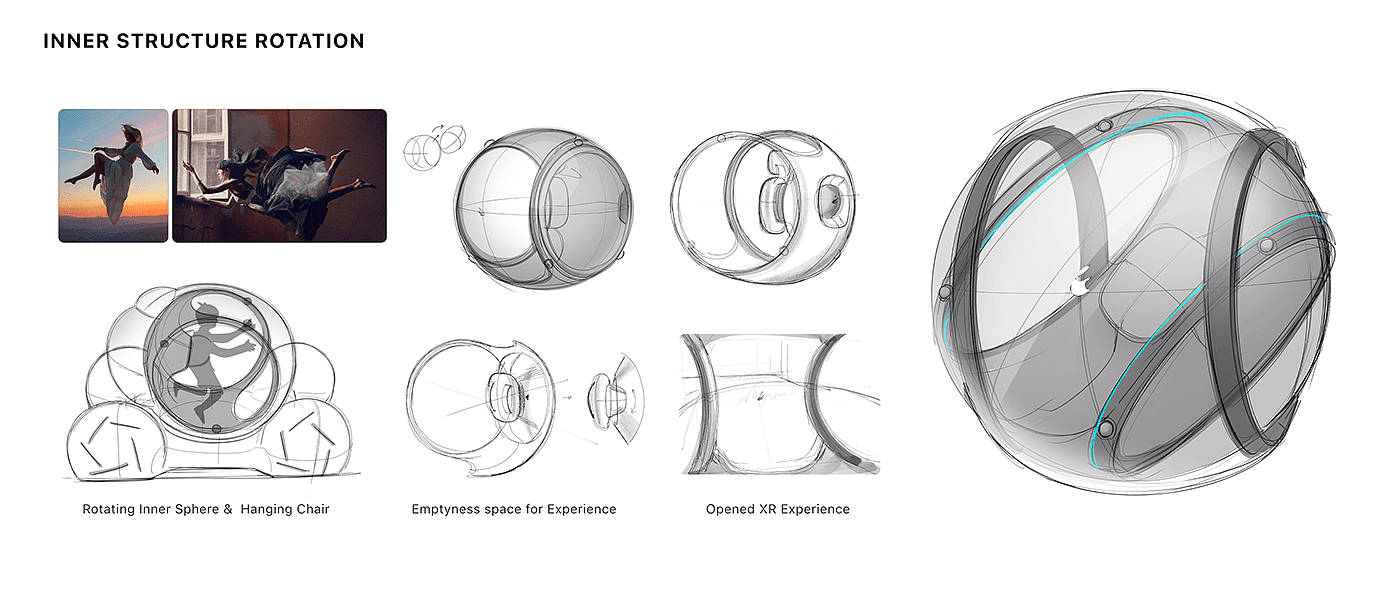 INNER STRUCTURE ROTATION

Rotating Inner Sphere &  Hanging Chair

Emptyness space for Experience

Opened XR Experience