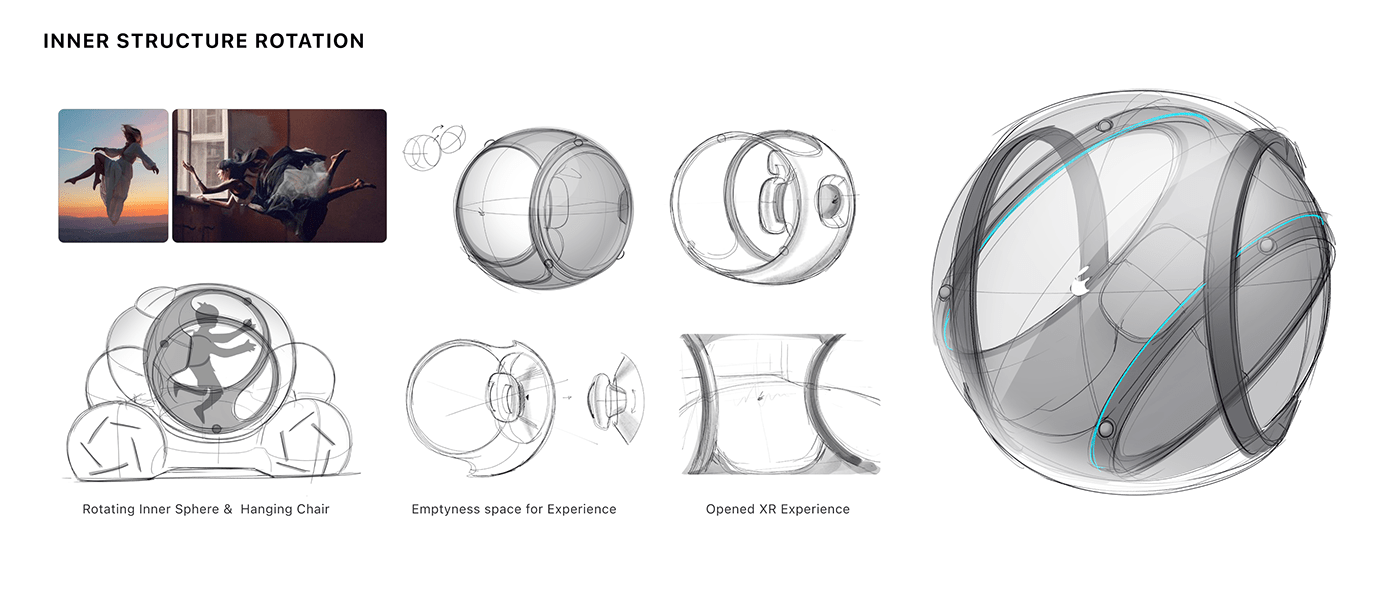 INNER STRUCTURE ROTATION

Rotating Inner Sphere & Hanging Chair

Emptyness space for Experience

Opened XR Experience