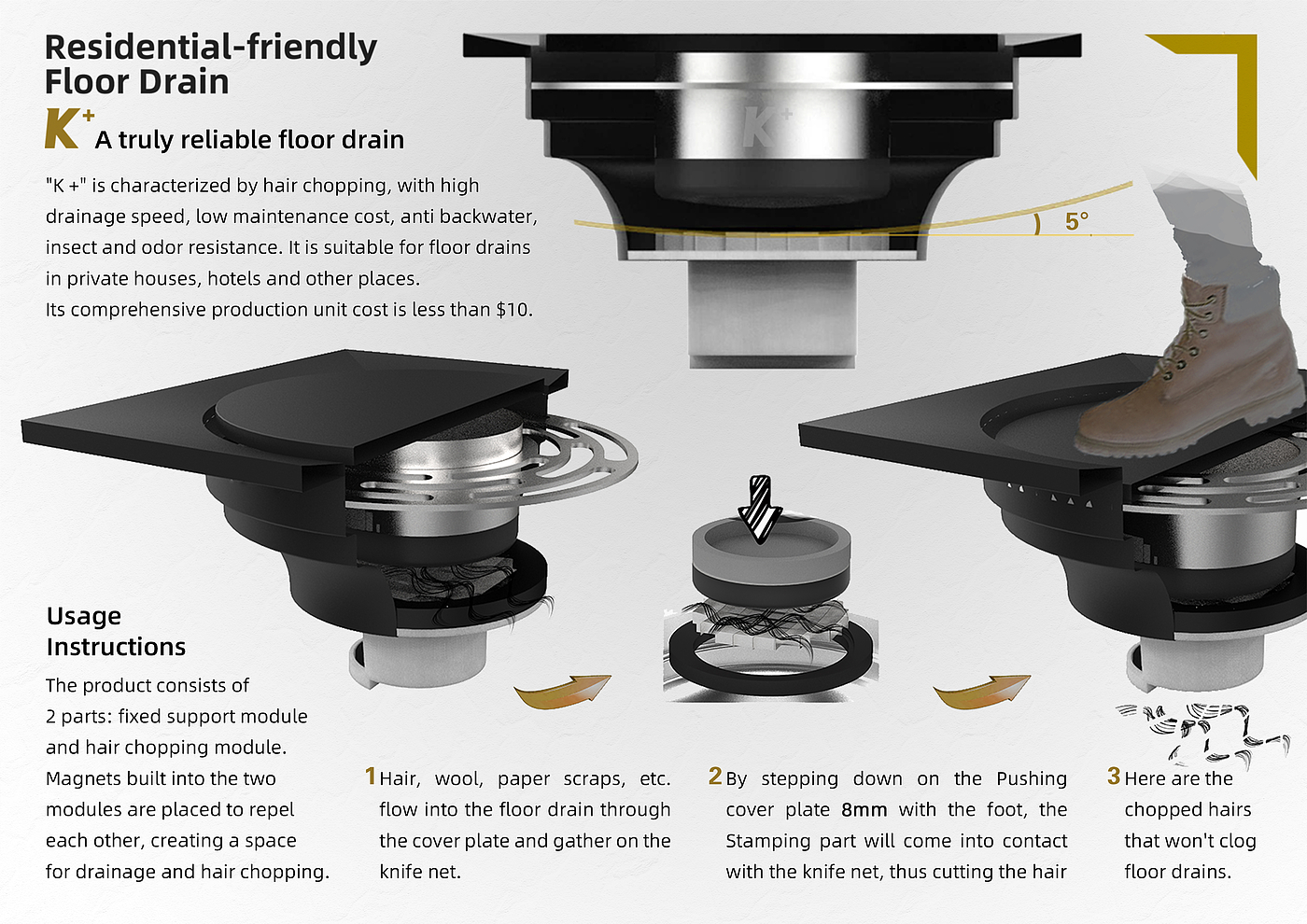 Residential-friendly Floor Drain

K+ A truly reliable floor drain

"K +" is characterized by hair chopping, with high drainage speed, low maintenance cost, anti backwater, insect and odor resistance. It is suitable for floor drains in private houses, hotels and other places.
Its comprehensive production unit cost is less than $10.

K+

5°

Usage Instructions

The product consists of 2 parts: fixed support module and hair chopping module. Magnets built into the two modules are placed to repel each other, creating a space for drainage and hair chopping.

1 Hair, wool, paper scraps, etc. flow into the floor drain through the cover plate and gather on the knife net.

2 By stepping down on the Pushing cover plate 8mm with the foot, the Stamping part will come into contact with the knife net, thus cutting the hair

3 Here are the chopped hairs that won't clog floor drains.