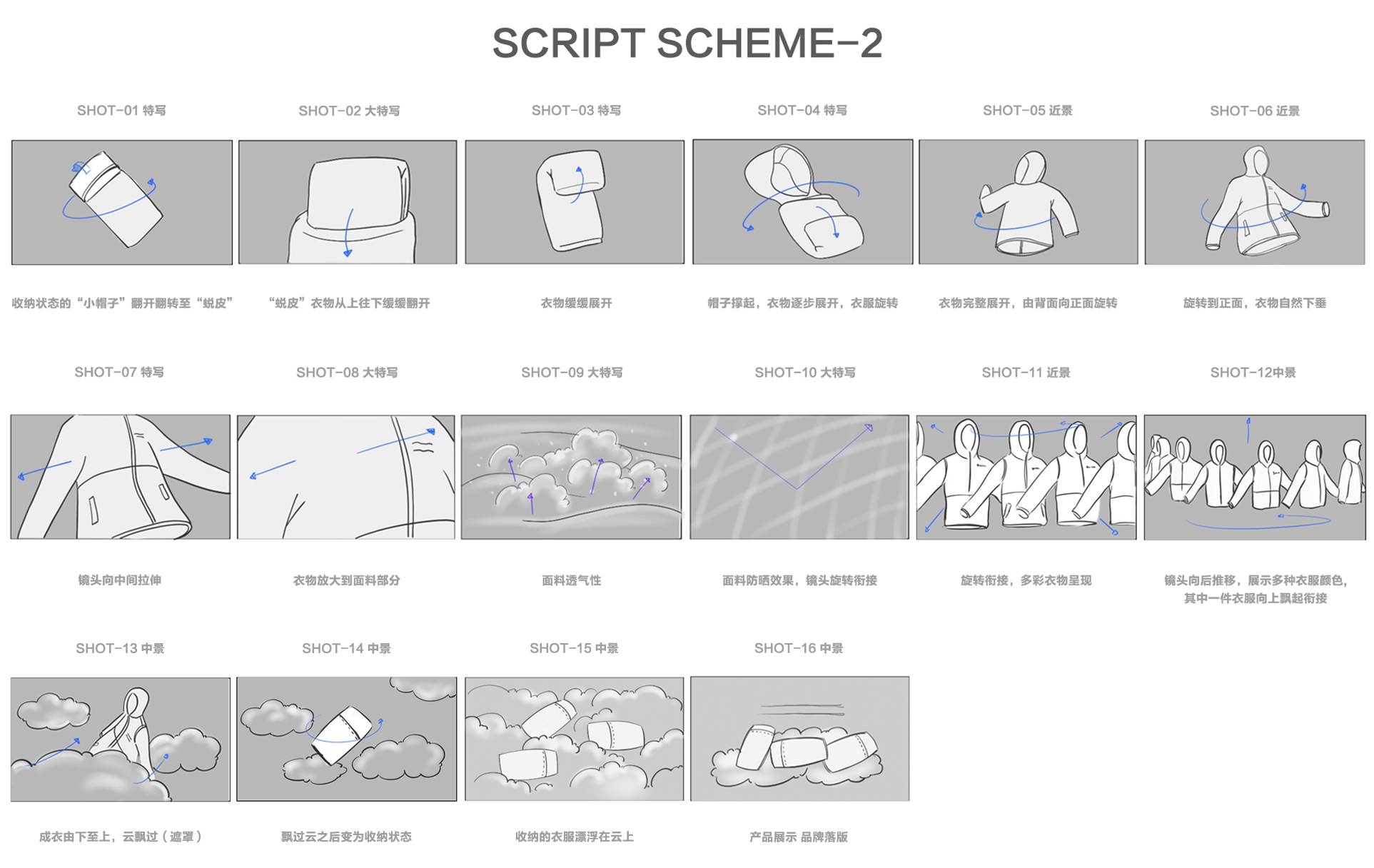 SCRIPT SCHEME-2

SHOT-01 特写

收纳状态的“小帽子”翻开翻转至“蜕皮”

SHOT-02 大特写

“蜕皮”衣物从上往下缓缓翻开

SHOT-03 特写

衣物缓缓展开

SHOT-04 特写

帽子撑起，衣物逐步展开，衣服旋转

SHOT-05 近景

衣物完整展开，由背面向正面旋转

SHOT-06 近景

旋转到正面，衣物自然下垂

SHOT-07 特写

镜头向中间拉伸

SHOT-08 大特写

衣物放大到面料部分

SHOT-09 大特写

面料透气性

SHOT-10 大特写

面料防晒效果，镜头旋转衔接

SHOT-11 近景

旋转衔接，多彩衣物呈现

SHOT-12中景

镜头向后推移，展示多种衣服颜色，其中一件衣服向上飘起衔接

SHOT-13 中景

成衣由下至上，云飘过（遮罩）

SHOT-14 中景

飘过云之后变为收纳状态

SHOT-15 中景

收纳的衣服漂浮在云上

SHOT-16 中景

产品展示 品牌落版