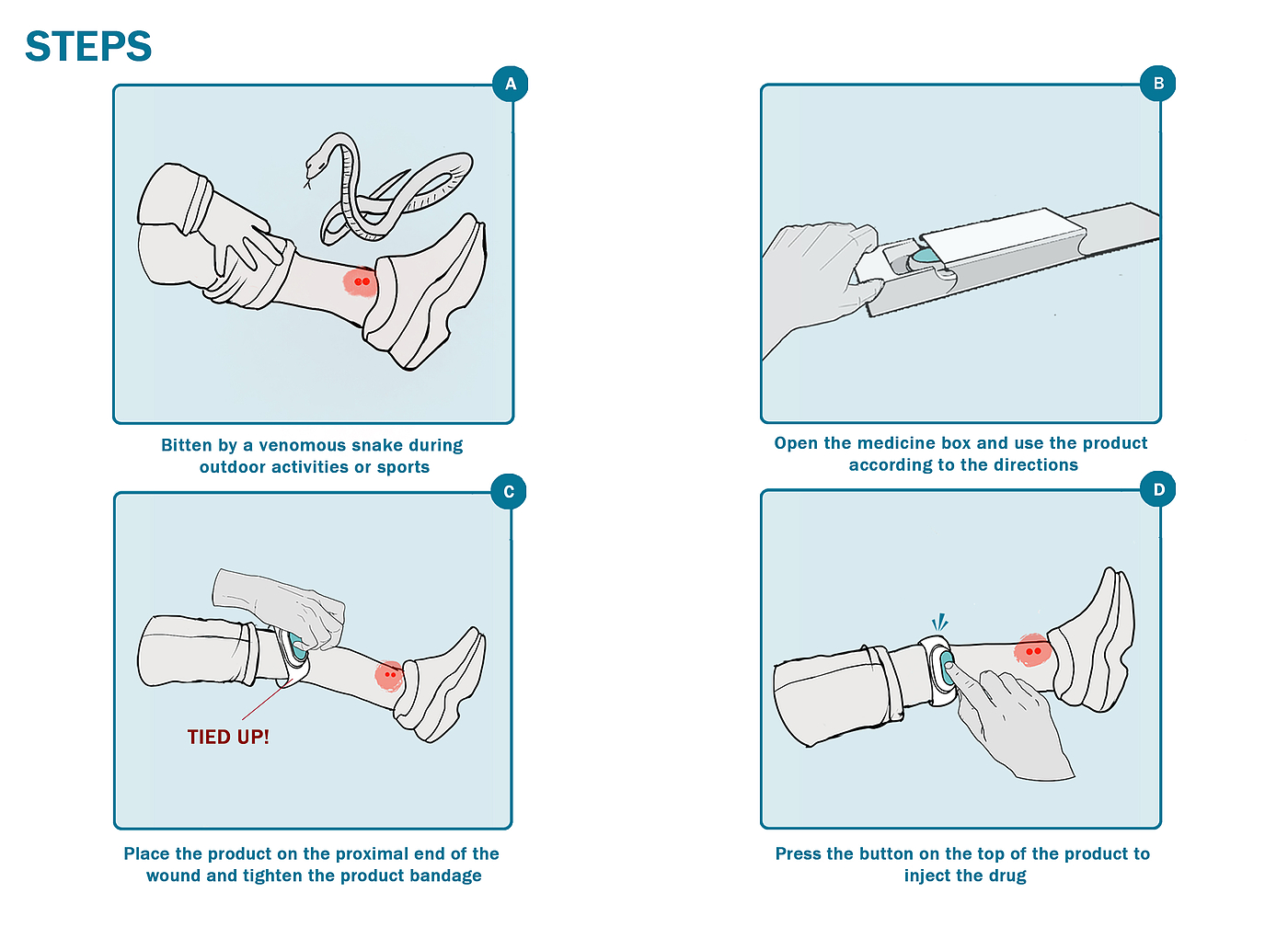 STEPS

A

Bitten by a venomous snake during outdoor activities or sports

B

Open the medicine box and use the product according to the directions

C

TIED UP!

Place the product on the proximal end of the wound and tighten the product bandage

D

Press the button on the top of the product to inject the drug