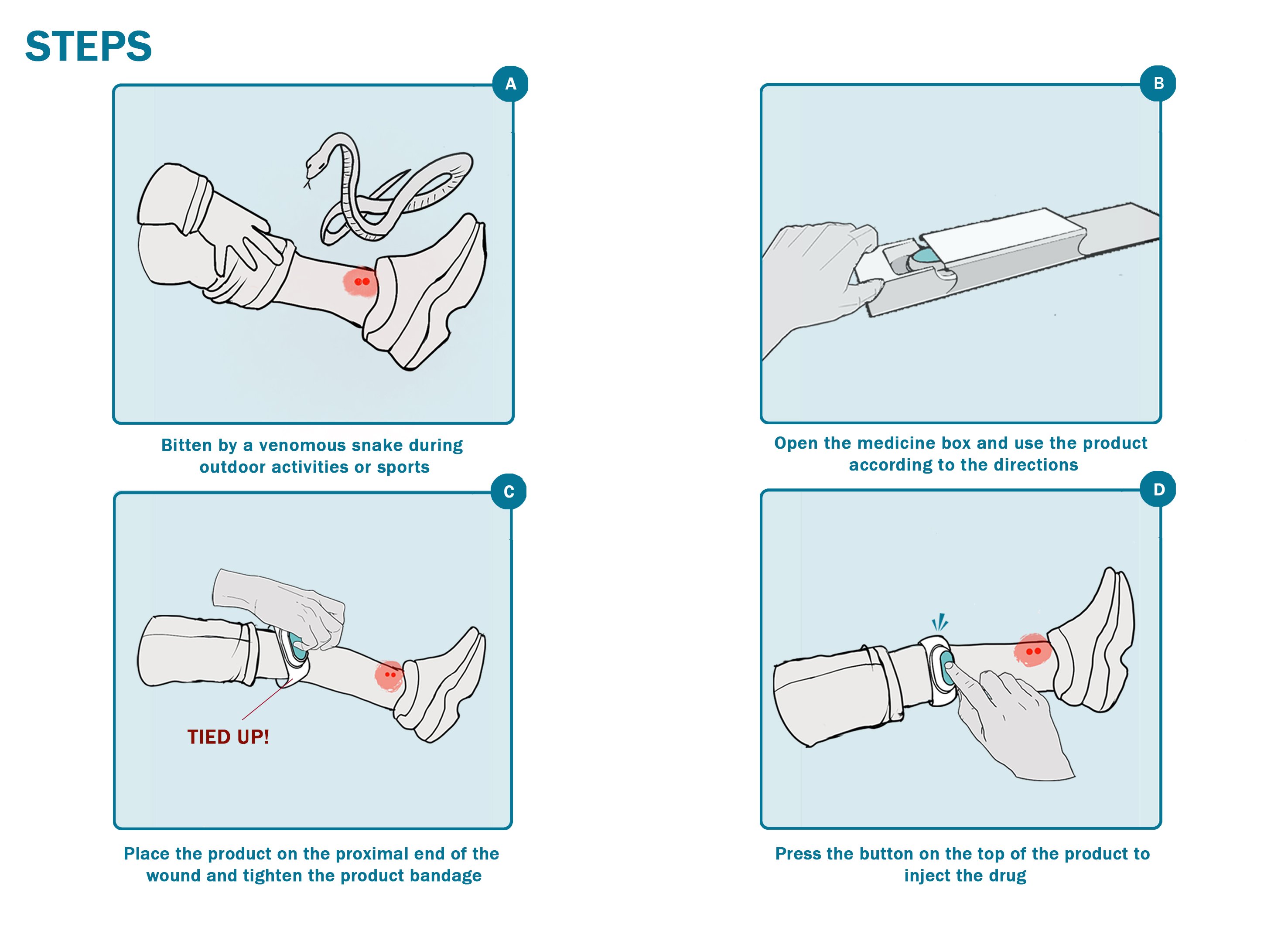 STEPS

A

Bitten by a venomous snake during outdoor activities or sports

B

Open the medicine box and use the product according to the directions

C

TIED UP!

Place the product on the proximal end of the wound and tighten the product bandage

D

Press the button on the top of the product to inject the drug