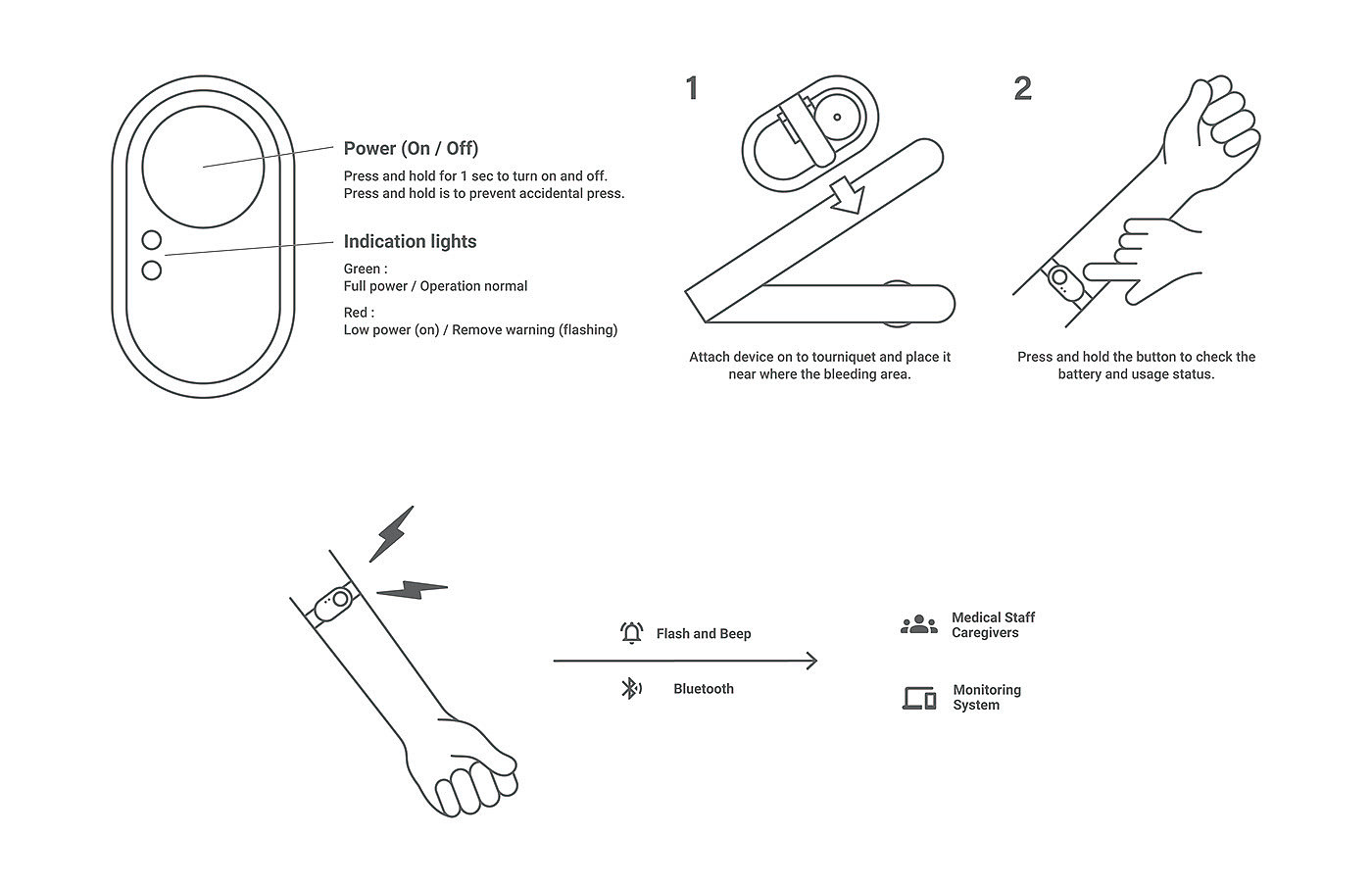 Power (On / Off)

Press and hold for 1 sec to turn on and off.
Press and hold is to prevent accidental press.

Indication lights

Green :
Full power / Operation normal

Red :
Low power (on) / Remove warning (flashing)

1

Attach device on to tourniquet and place it near where the bleeding area.

2

Press and hold the button to check the battery and usage status.

Flash and Beep

Bluetooth

Medical Staff
Caregivers

Monitoring
System