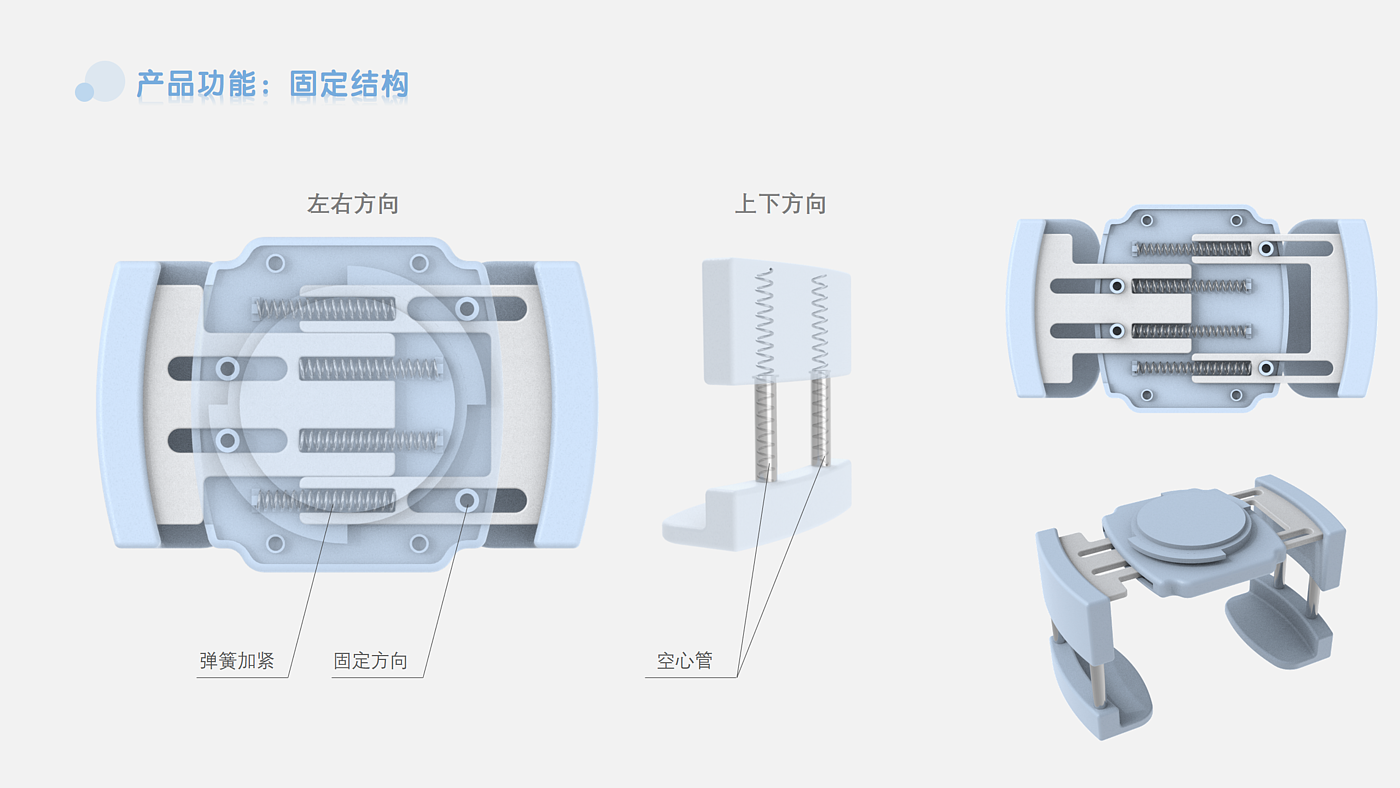 产品功能：固定结构

左右方向

上下方向

弹簧加紧

固定方向

空心管