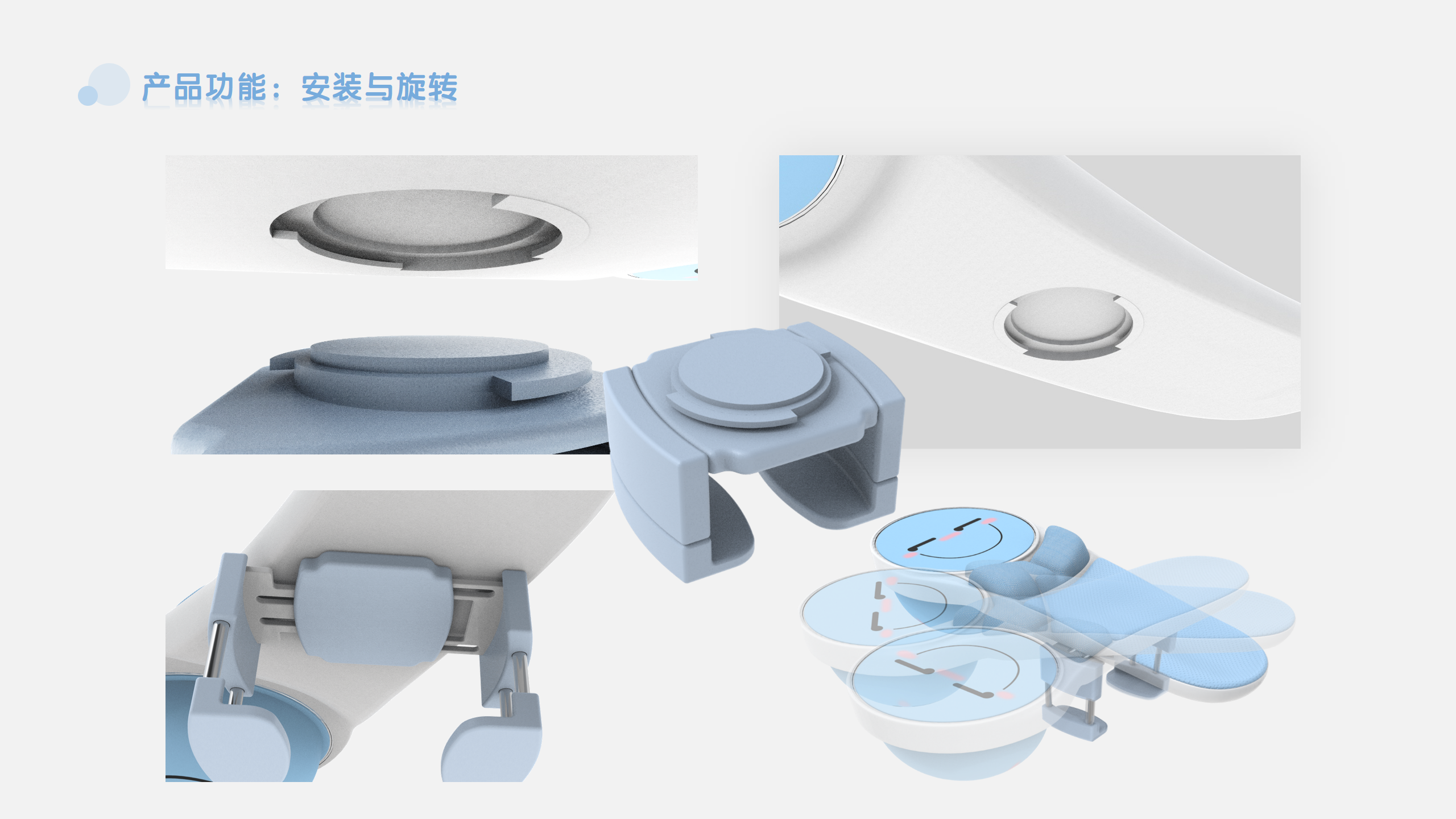 产品功能：安装与旋转