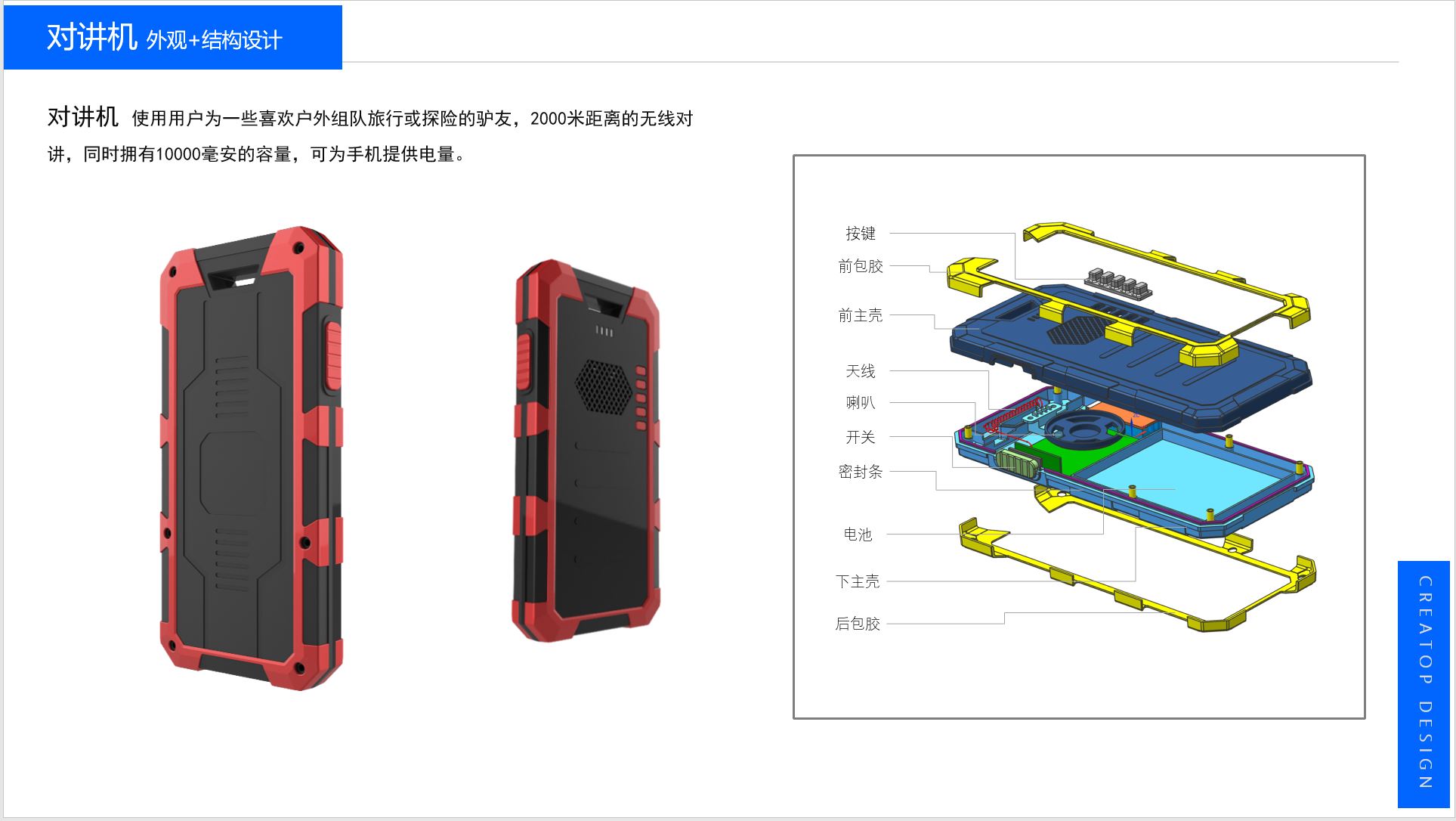 对讲机 外观+结构设计

对讲机 使用用户为一些喜欢户外组队旅行或探险的驴友，2000米距离的无线对讲，同时拥有10000毫安的容量，可为手机提供电量。

按键
前包胶
前主壳
天线
喇叭
开关
密封条
电池
下主壳
后包胶

CREATOP DESIGN