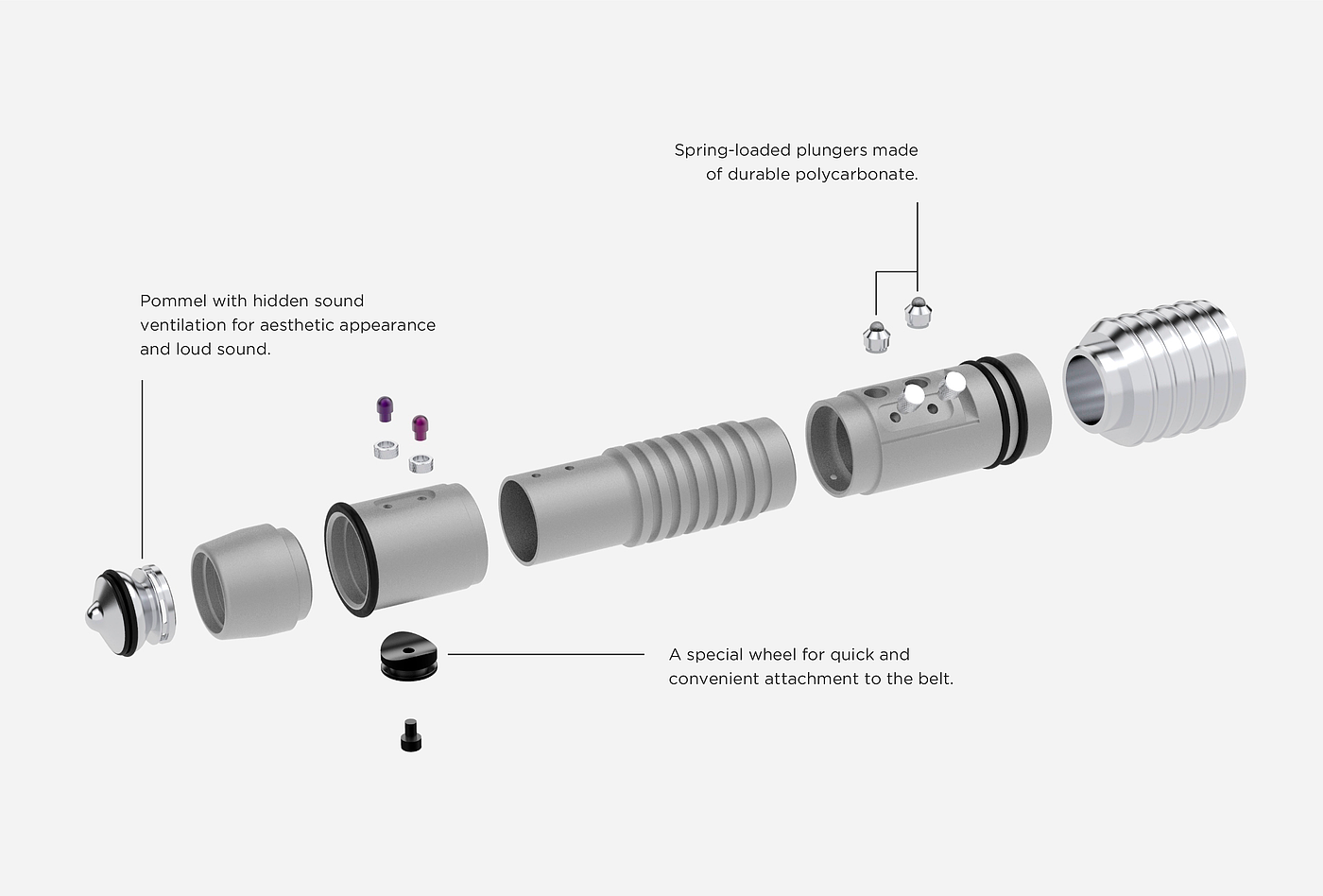 Spring-loaded plungers made of durable polycarbonate.

Pommel with hidden sound ventilation for aesthetic appearance and loud sound.

A special wheel for quick and convenient attachment to the belt.