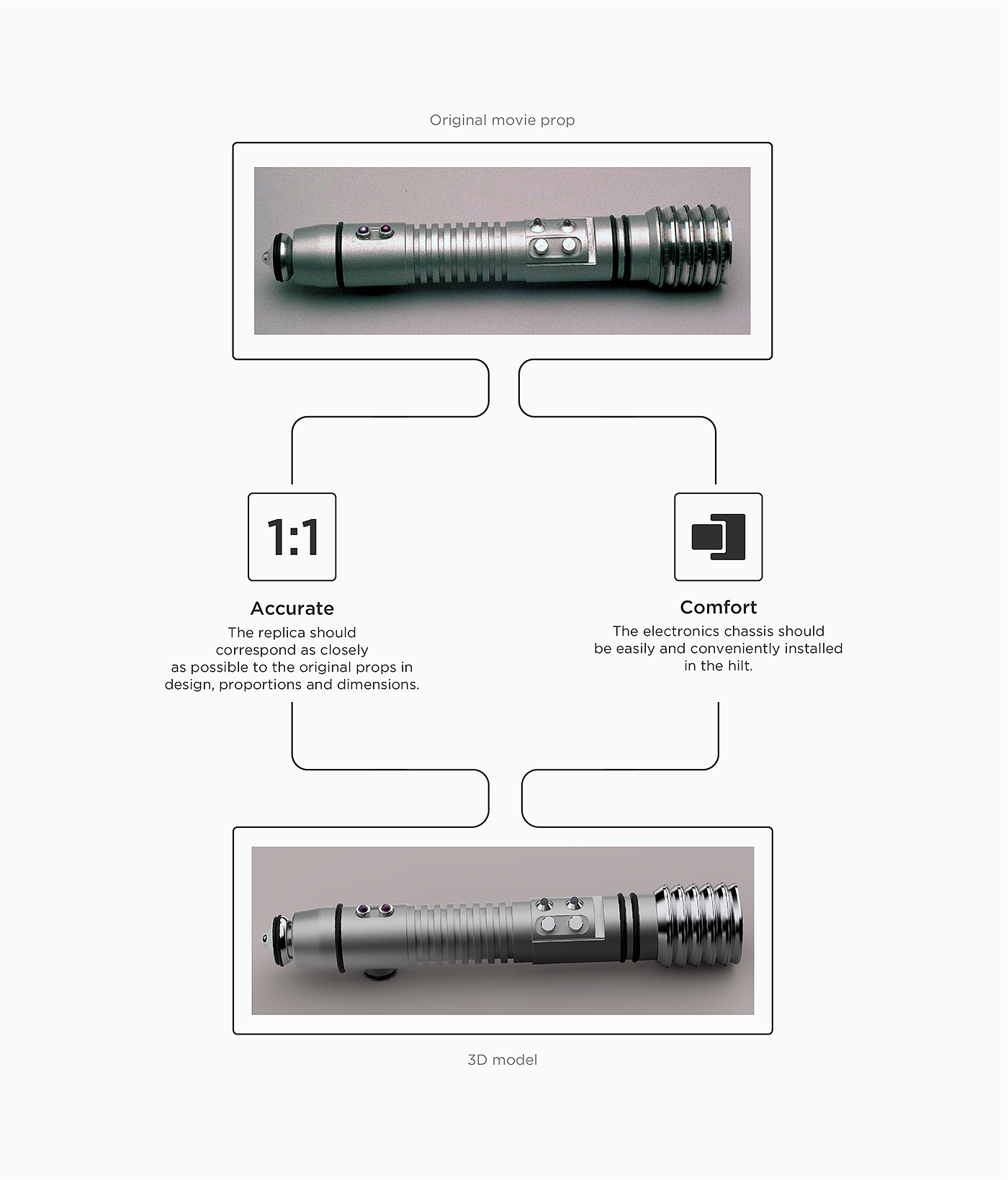 Original movie prop

1:1

Accurate

The replica should correspond as closely as possible to the original props in design, proportions and dimensions.

Comfort

The electronics chassis should be easily and conveniently installed in the hilt.

3D model