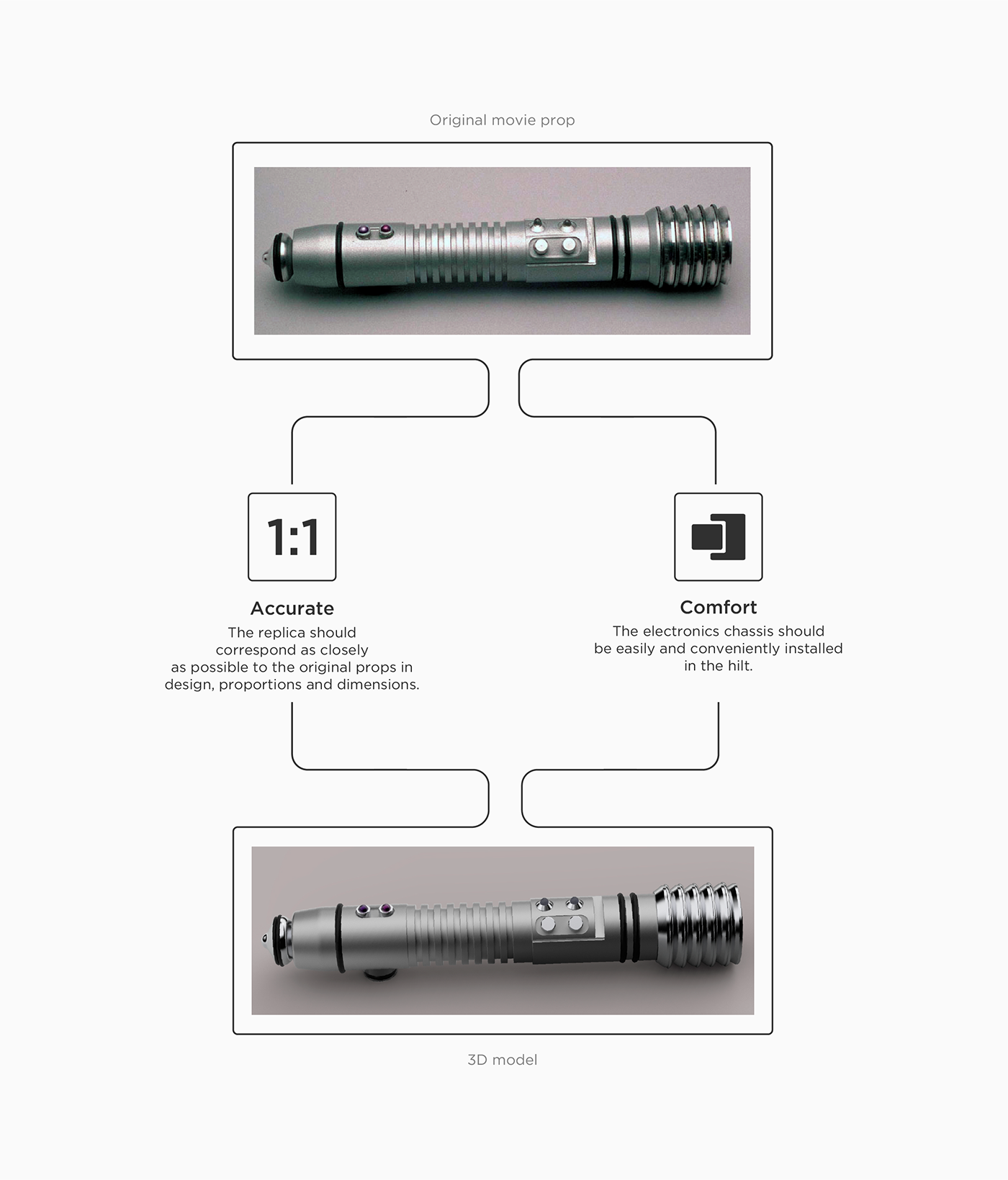 Original movie prop

1:1

Accurate

The replica should correspond as closely as possible to the original props in design, proportions and dimensions.

Comfort

The electronics chassis should be easily and conveniently installed in the hilt.

3D model