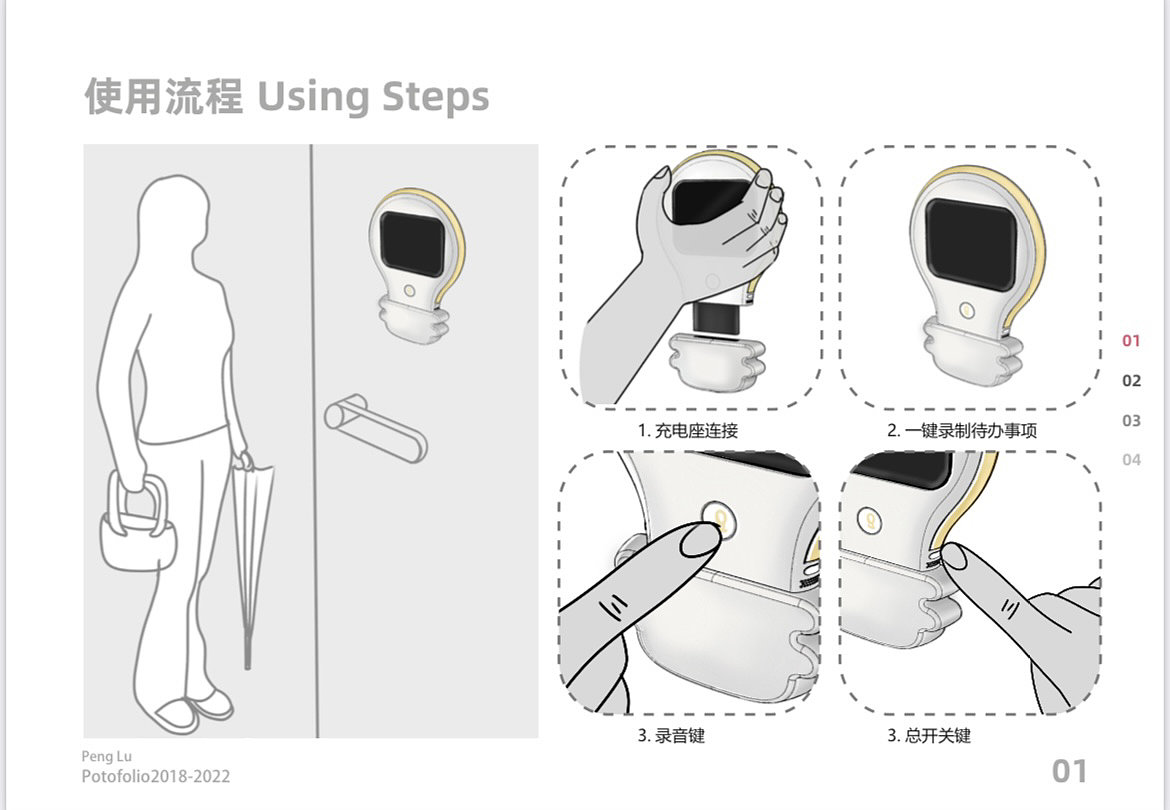 使用流程 Using Steps

1. 充电座连接

2. 一键录制待办事项

3. 录音键

3. 总开关键

01
02
03
04

Peng Lu
Potofolio2018-2022

01