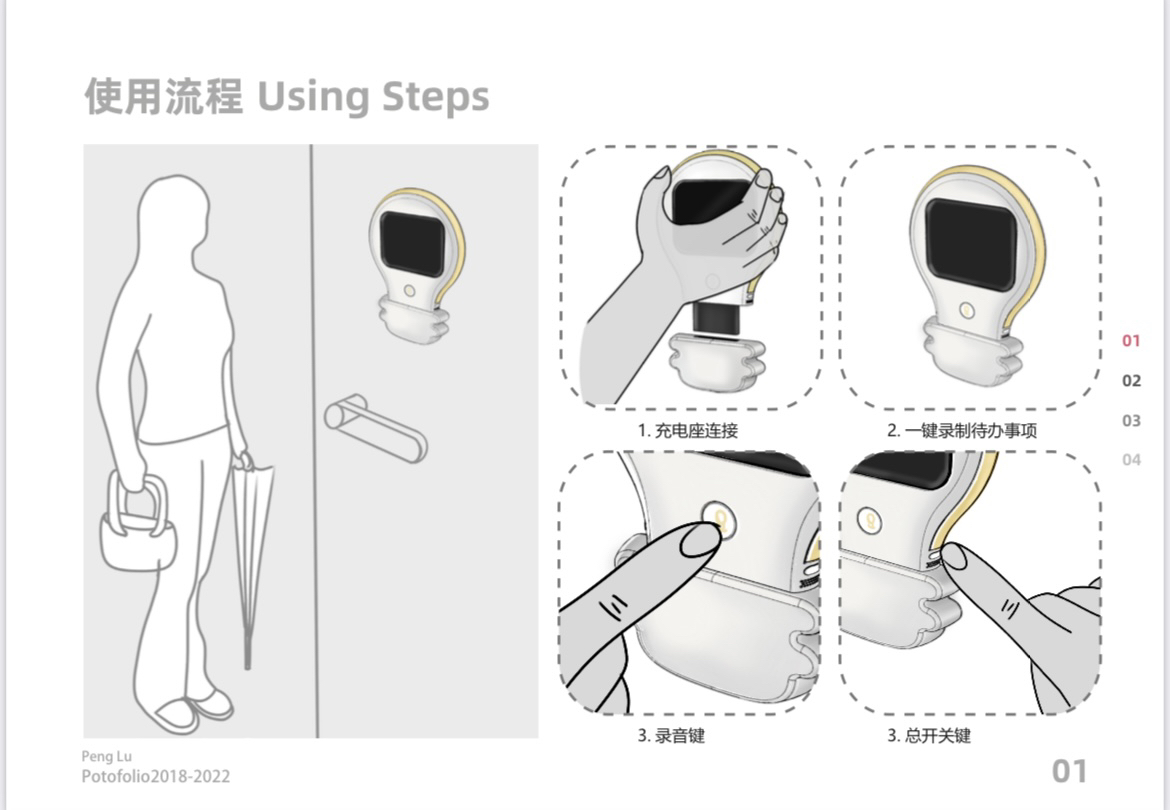 使用流程 Using Steps

1. 充电座连接

2. 一键录制待办事项

3. 录音键

3. 总开关键

01
02
03
04

Peng Lu
Potofolio2018-2022

01