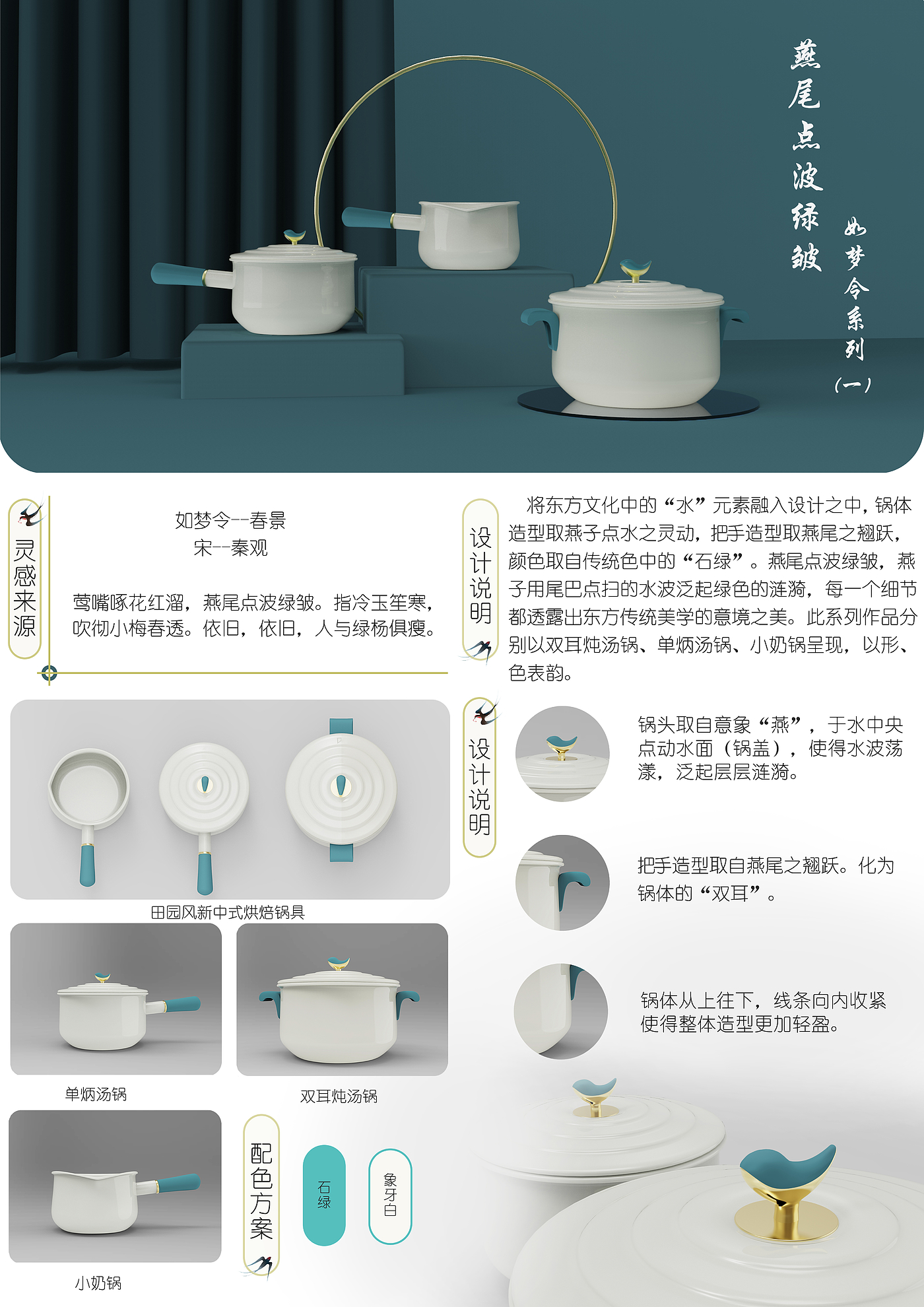 燕尾点波绿皱

如梦令系列（一）

灵感来源

如梦令--春景
宋--秦观

莺嘴啄花红溜，燕尾点波绿皱。指冷玉笙寒，吹彻小梅春透。依旧，依旧，人与绿杨俱瘦。

设计说明

将东方文化中的“水”元素融入设计之中，锅体造型取燕子点水之灵动，把手造型取燕尾之翘跃，颜色取自传统色中的“石绿”。燕尾点波绿皱，燕子用尾巴点扫的水波泛起绿色的涟漪，每一个细节都透露出东方传统美学的意境之美。此系列作品分别以双耳炖汤锅、单炳汤锅、小奶锅呈现，以形、色表韵。

田园风新中式烘焙锅具

设计说明

锅头取自意象“燕”，于水中央点动水面（锅盖），使得水波荡漾，泛起层层涟漪。

把手造型取自燕尾之翘跃。化为锅体的“双耳”。

锅体从上往下，线条向内收紧使得整体造型更加轻盈。

单炳汤锅

双耳炖汤锅

小奶锅

配色方案

石绿

象牙白