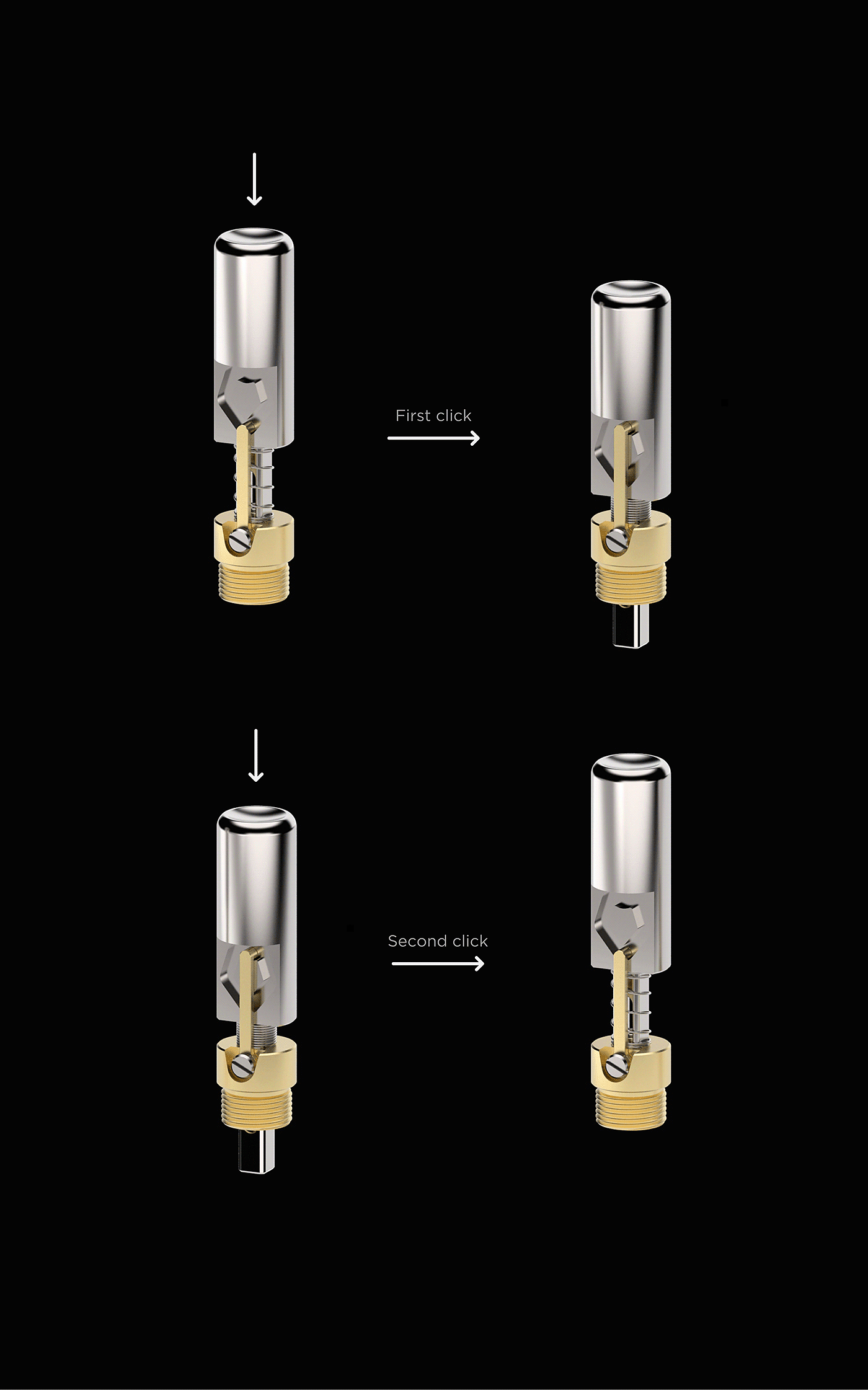 First click

Second click