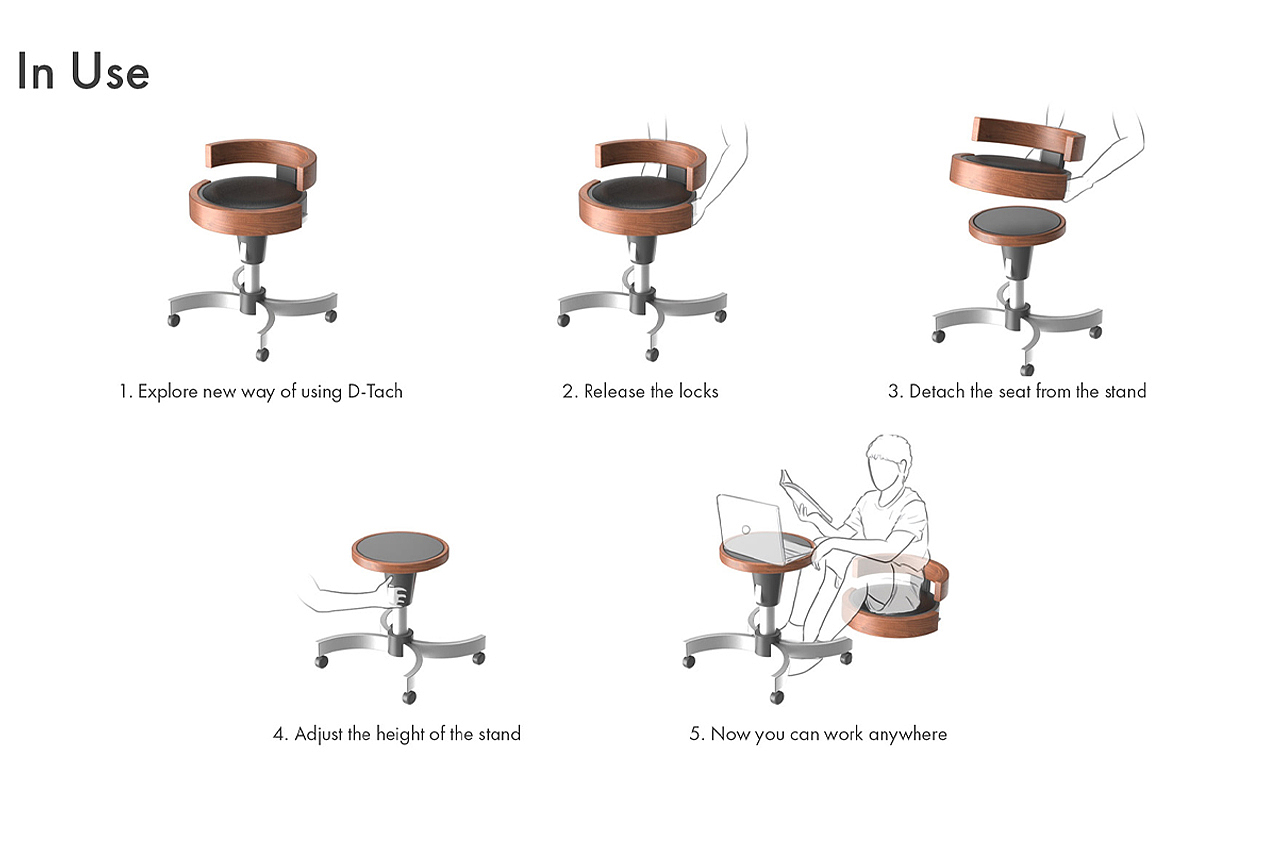 In Use

1. Explore new way of using D-Tach

2. Release the locks

3. Detach the seat from the stand

4. Adjust the height of the stand

5. Now you can work anywhere