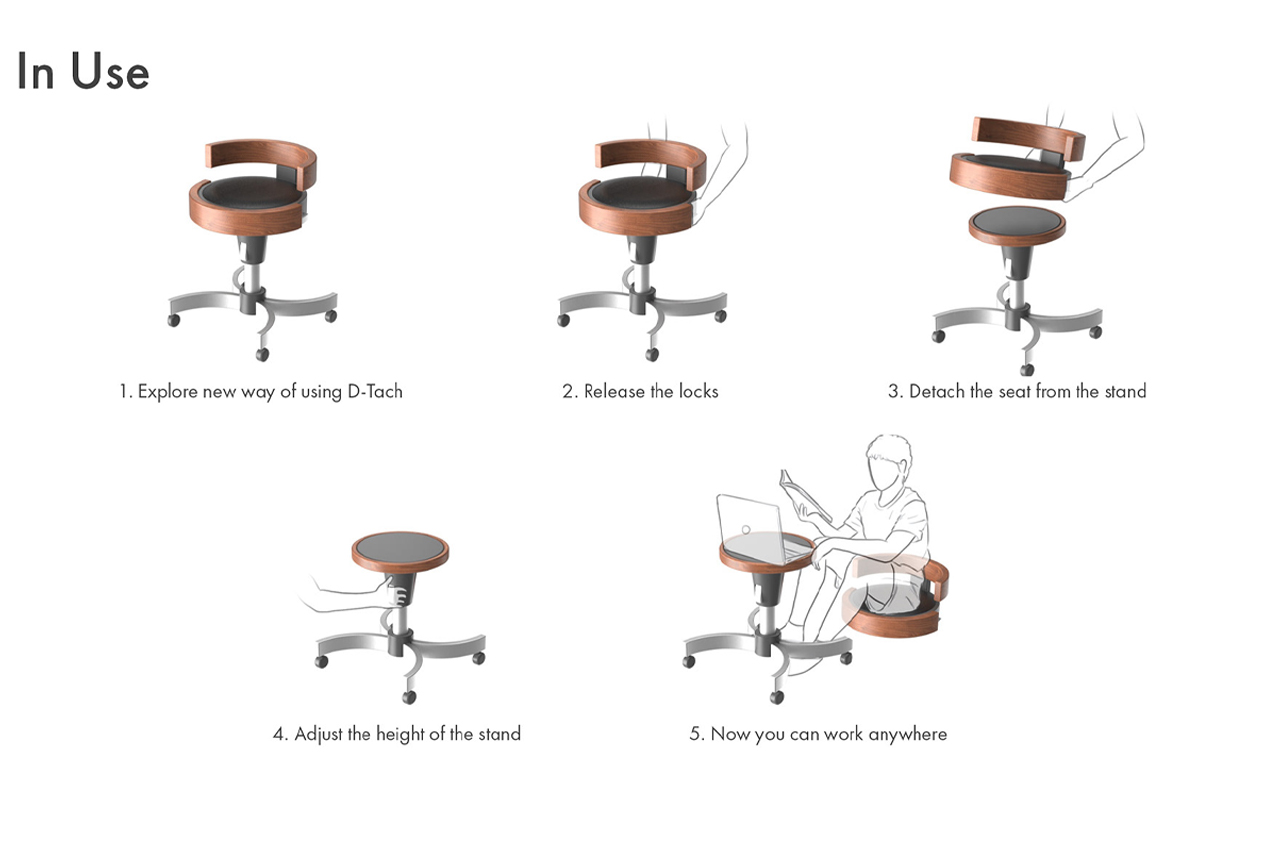 In Use

1. Explore new way of using D-Tach

2. Release the locks

3. Detach the seat from the stand

4. Adjust the height of the stand

5. Now you can work anywhere