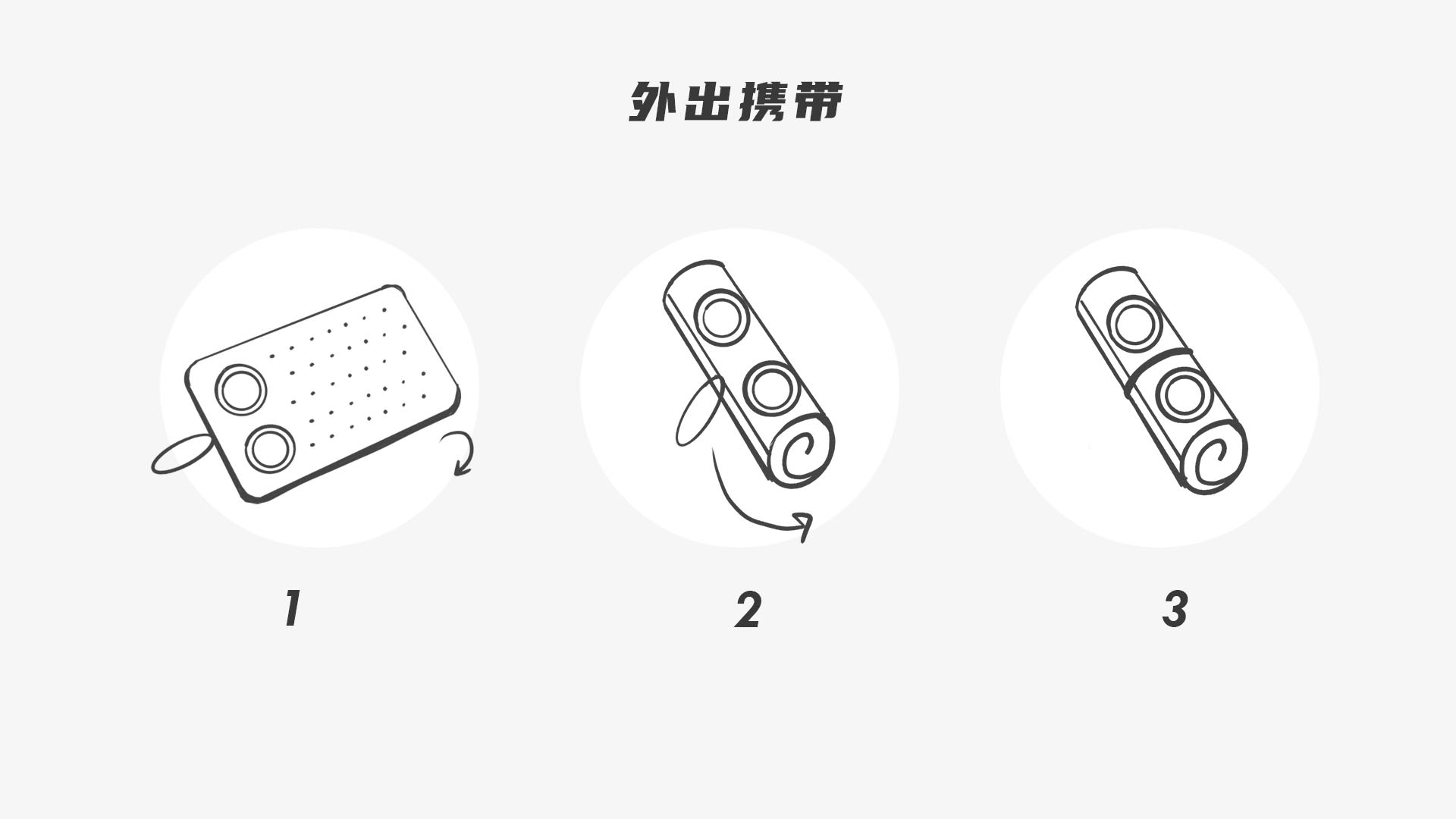 外出携带

1

2

3