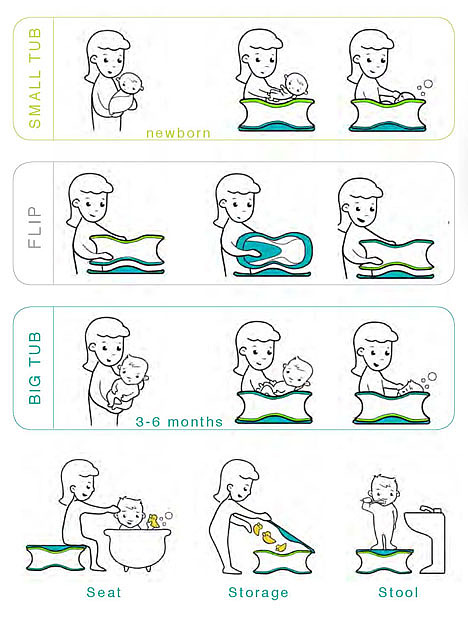 SMALL TUB

newborn

FLIP

BIG TUB

3-6 months

Seat

Storage

Stool