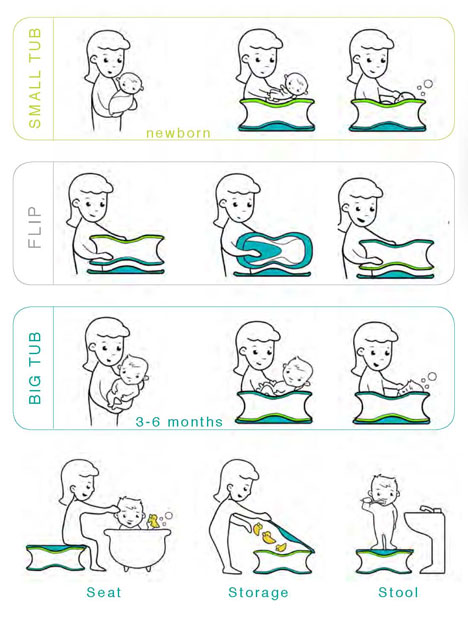 SMALL TUB

newborn

FLIP

BIG TUB

3-6 months

Seat

Storage

Stool