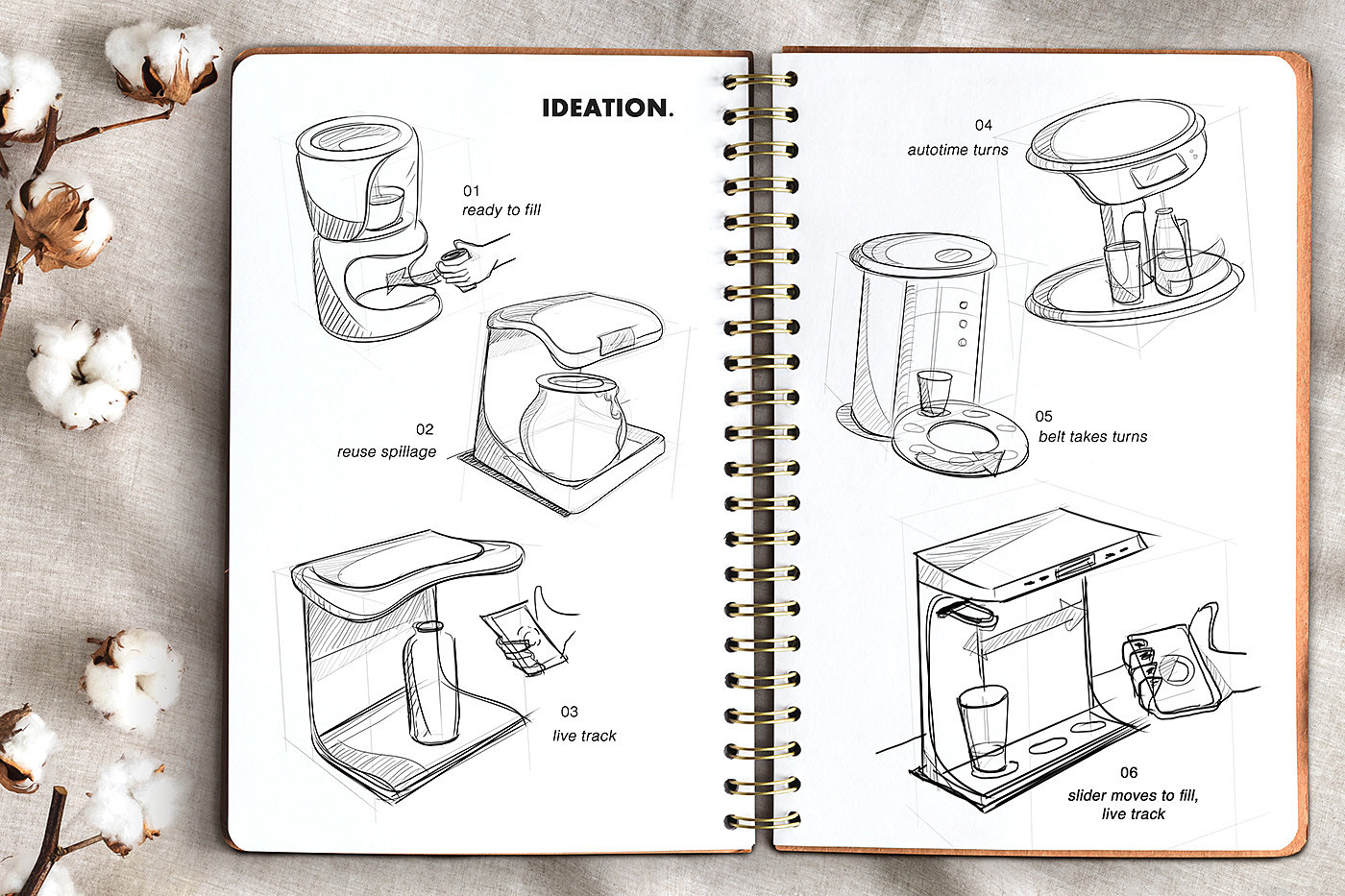 IDEATION.

01
ready to fill

02
reuse spillage

03
live track

04
autotime turns

05
belt takes turns

06
slider moves to fill, live track