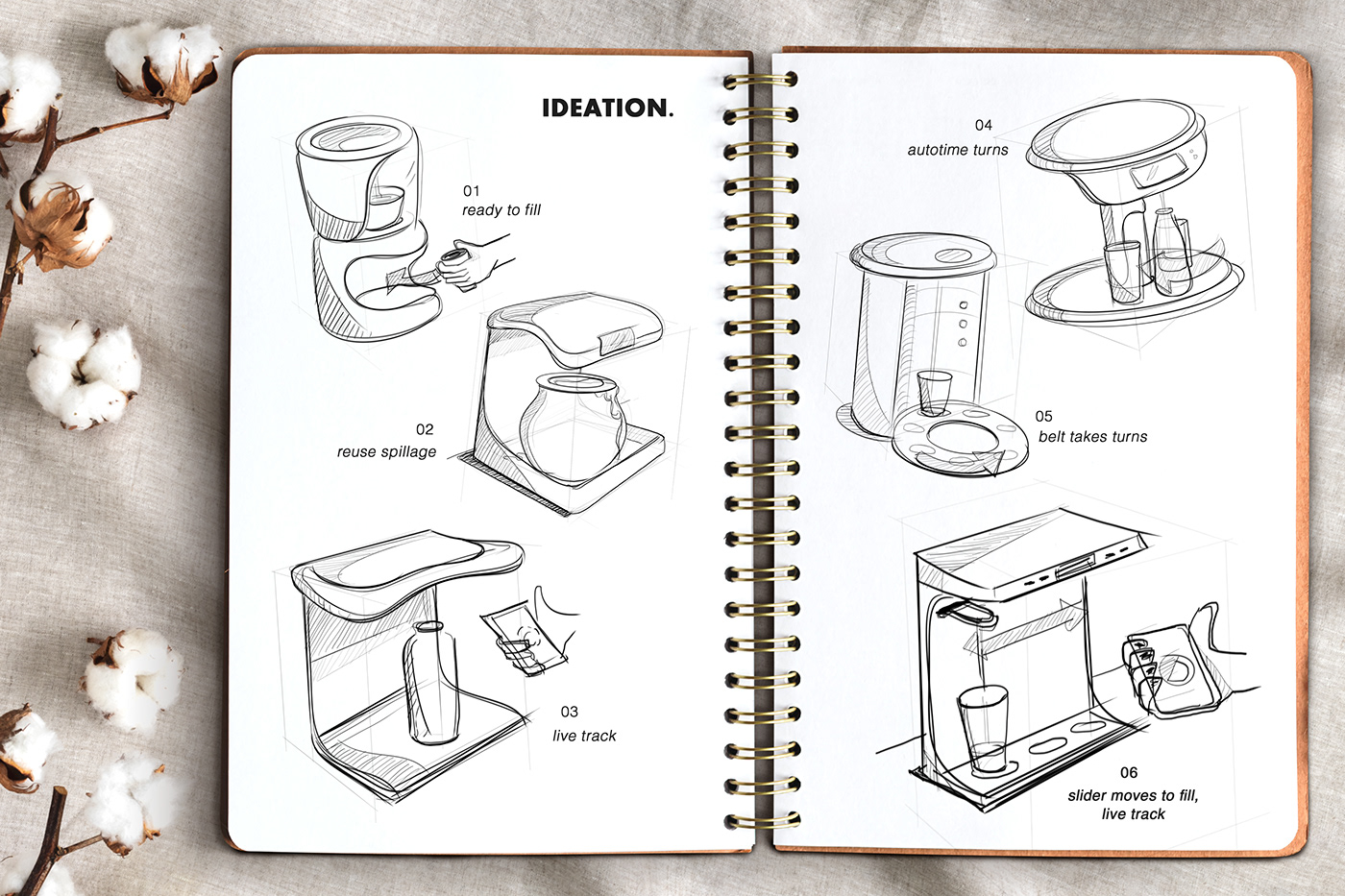 IDEATION.

01
ready to fill

02
reuse spillage

03
live track

04
autotime turns

05
belt takes turns

06
slider moves to fill,
live track