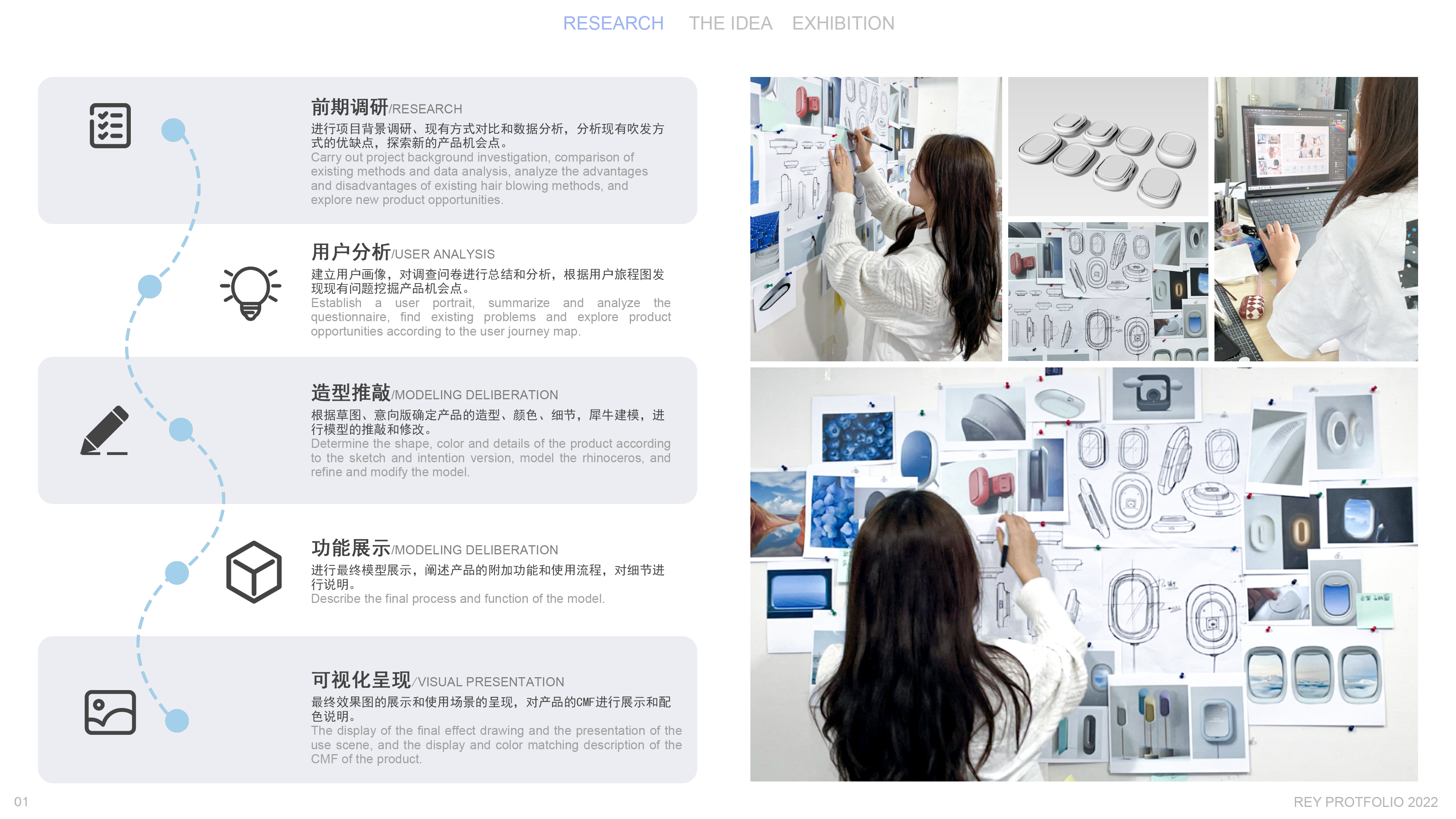 RESEARCH THE IDEA EXHIBITION

前期调研/RESEARCH
进行项目背景调研、现有方式对比和数据分析，分析现有吹发方式的优缺点，探索新的产品机会点。
Carry out project background investigation, comparison of existing methods and data analysis, analyze the advantages and disadvantages of existing hair blowing methods, and explore new product opportunities.

用户分析/USER ANALYSIS
建立用户画像，对调查问卷进行总结和分析，根据用户旅程图发现现有问题挖掘产品机会点。
Establish a user portrait, summarize and analyze the questionnaire, find existing problems and explore product opportunities according to the user journey map.

造型推敲/MODELING DELIBERATION
根据草图、意向版确定产品的造型、颜色、细节，犀牛建模，进行模型的推敲和修改。
Determine the shape, color and details of the product according to the sketch and intention version, model the rhinoceros, and refine and modify the model.

功能展示/MODELING DELIBERATION
进行最终模型展示，阐述产品的附加功能和使用流程，对细节进行说明。
Describe the final process and function of the model.

可视化呈现/VISUAL PRESENTATION
最终效果图的展示和使用场景的呈现，对产品的CMF进行展示和配色说明。
The display of the final effect drawing and the presentation of the use scene, and the display and color matching description of the CMF of the product.

01

REY PROTFOLIO 2022