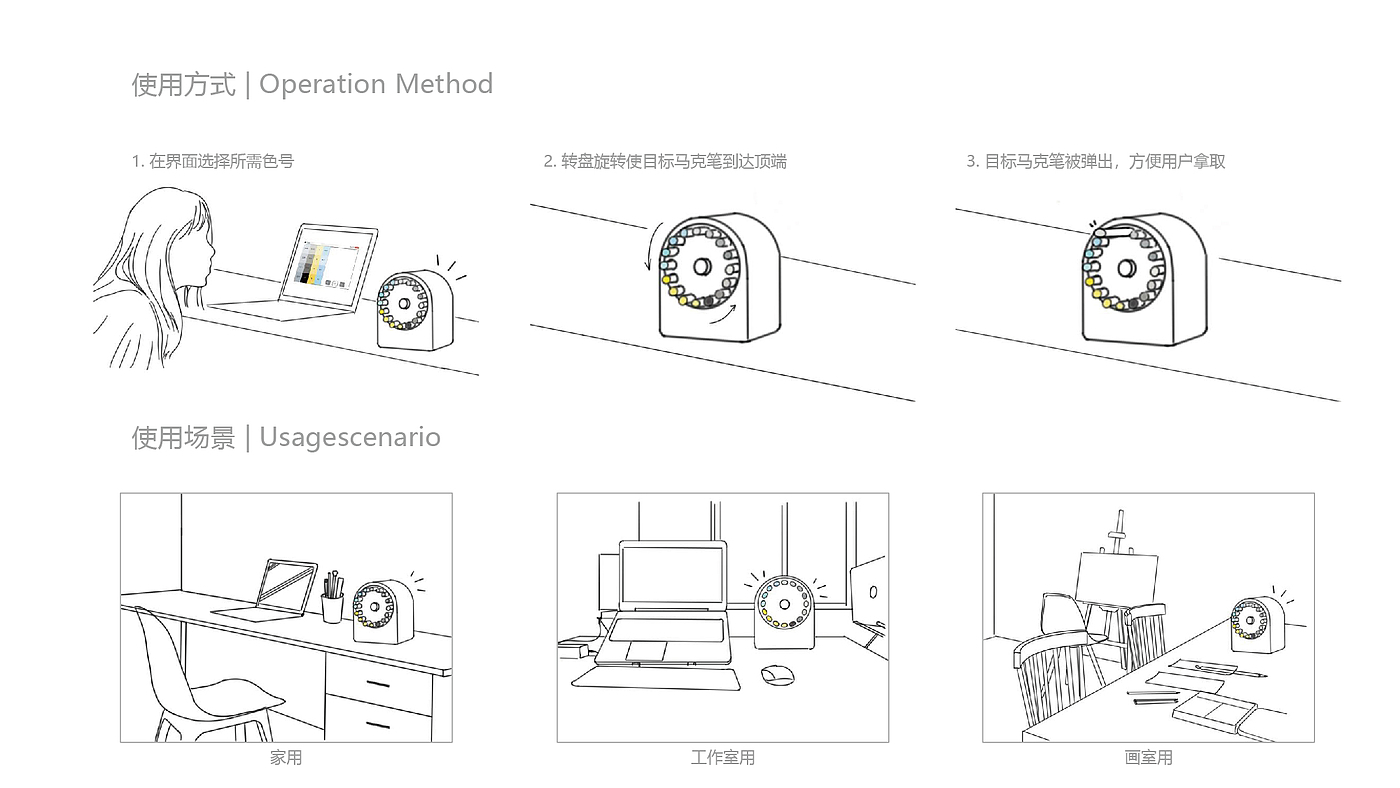 使用方式 | Operation Method

1. 在界面选择所需色号

2. 转盘旋转使目标马克笔到达顶端

3. 目标马克笔被弹出，方便用户拿取

使用场景 | Usagescenario

家用

工作室用

画室用