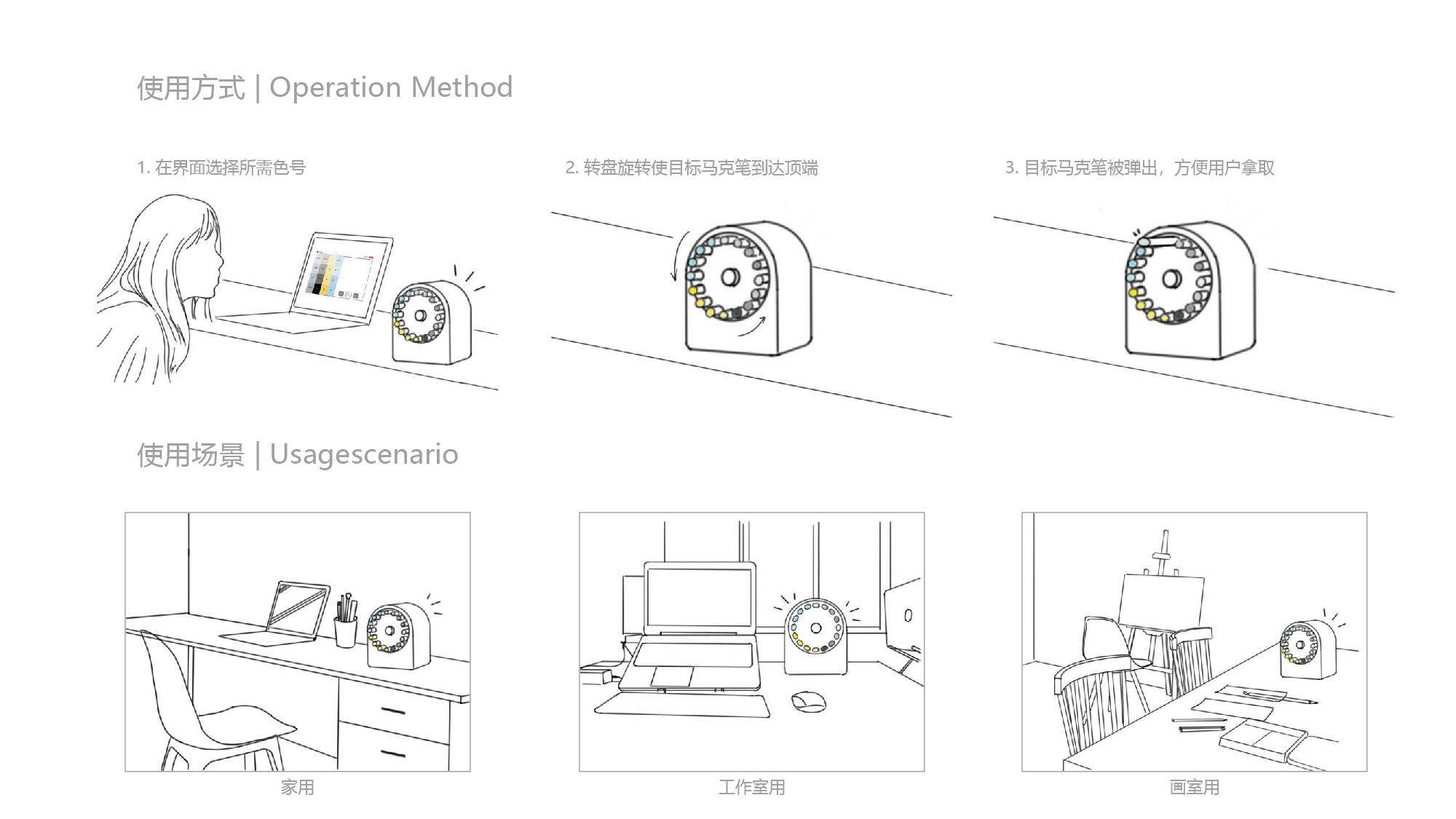 使用方式 | Operation Method

1. 在界面选择所需色号

2. 转盘旋转使目标马克笔到达顶端

3. 目标马克笔被弹出，方便用户拿取

使用场景 | Usagescenario

家用

工作室用

画室用