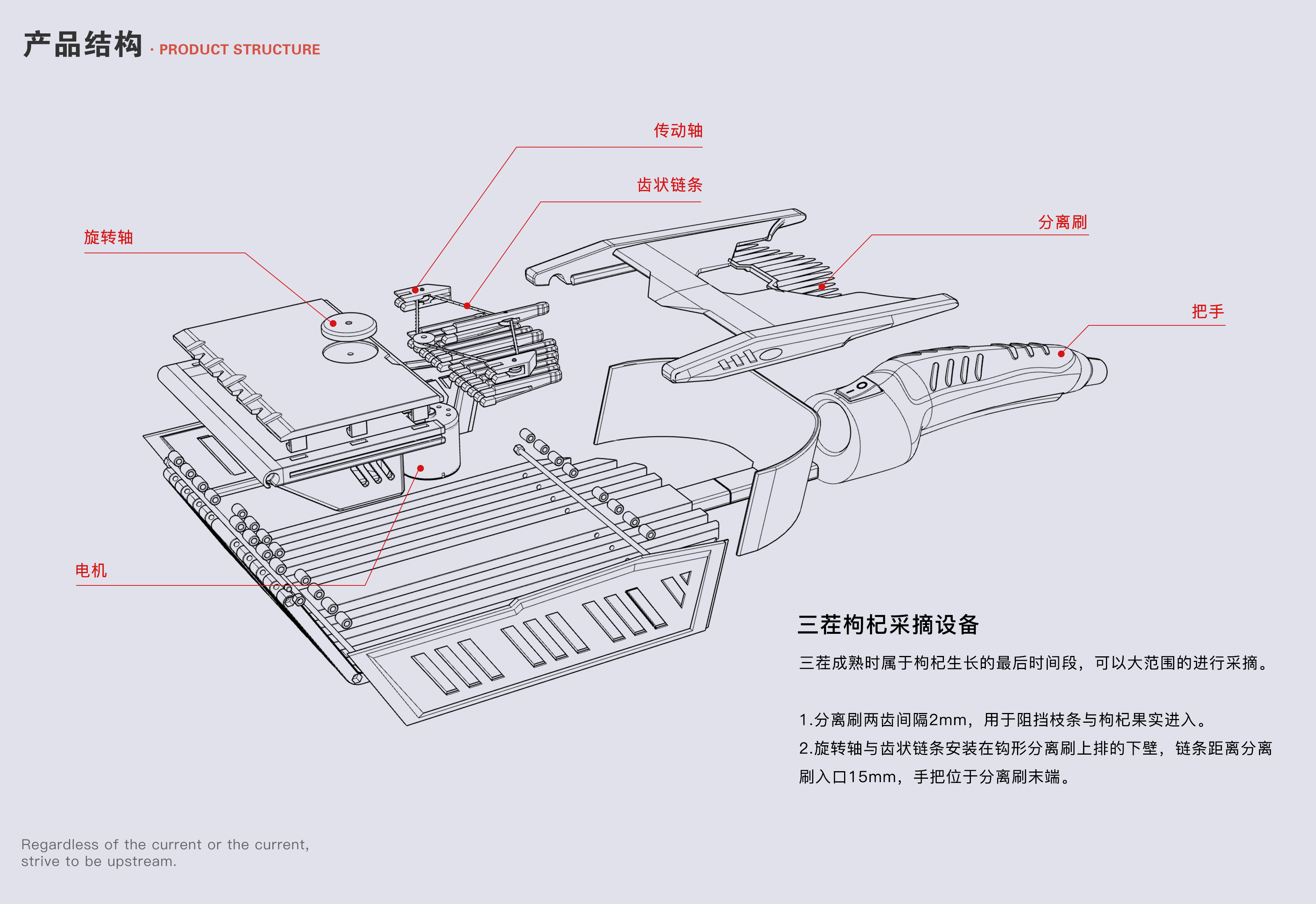 产品结构 · PRODUCT STRUCTURE

传动轴

齿状链条

旋转轴

分离刷

把手

电机

三茬枸杞采摘设备

三茬成熟时属于枸杞生长的最后时间段，可以大范围的进行采摘。

1.分离刷两齿间隔2mm，用于阻挡枝条与枸杞果实进入。

2.旋转轴与齿状链条安装在钩形分离刷上排的下壁，链条距离分离刷入口15mm，手把位于分离刷末端。

Regardless of the current or the current, strive to be upstream.