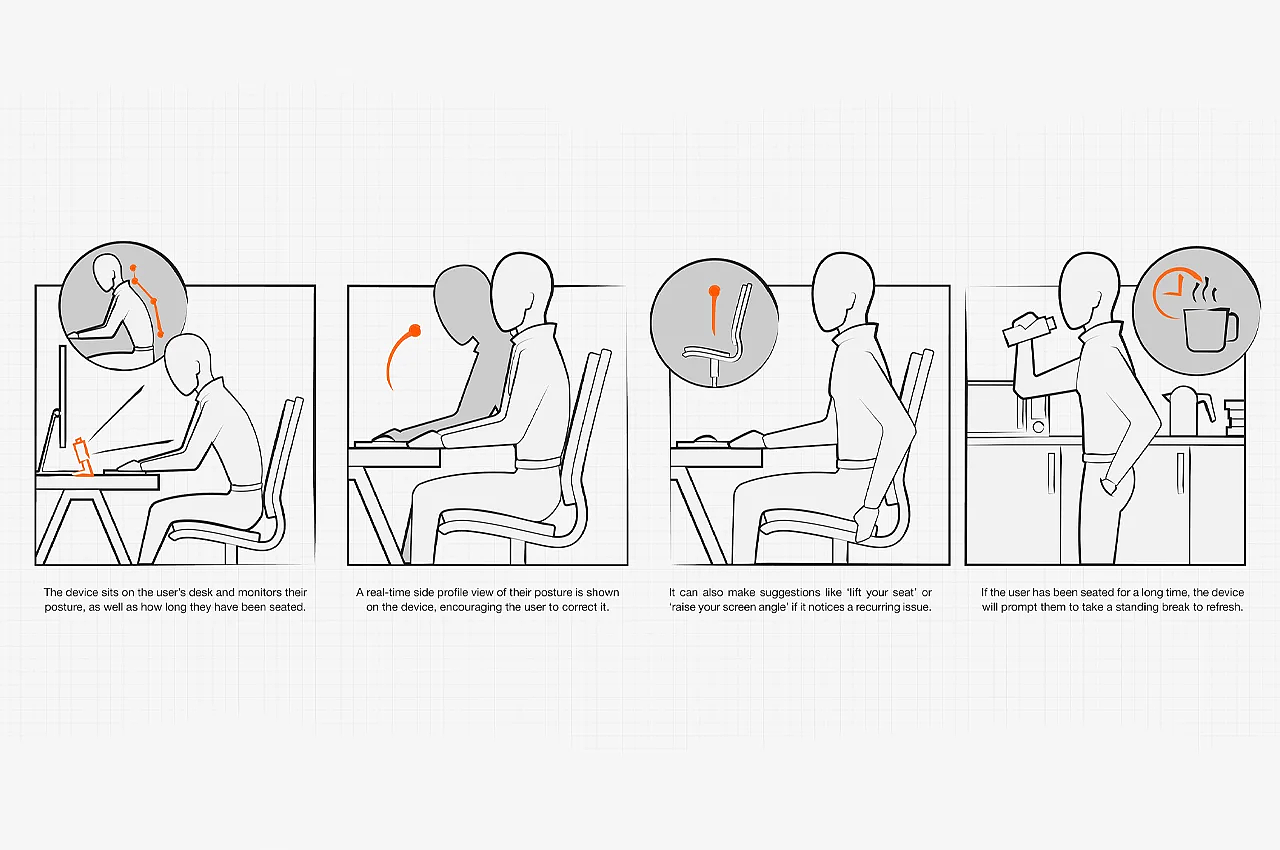 The device sits on the user's desk and monitors their posture, as well as how long they have been seated.

A real-time side profile view of their posture is shown on the device, encouraging the user to correct it.

It can also make suggestions like 'lift your seat' or 'raise your screen angle' if it notices a recurring issue.

If the user has been seated for a long time, the device will prompt them to take a standing break to refresh.