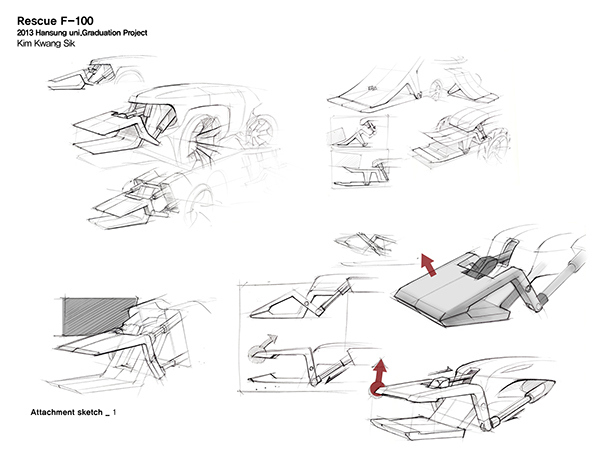 Rescue F-100
2013 Hansung uni,Graduation Project
Kim Kwang Sik

Attachment sketch _ 1