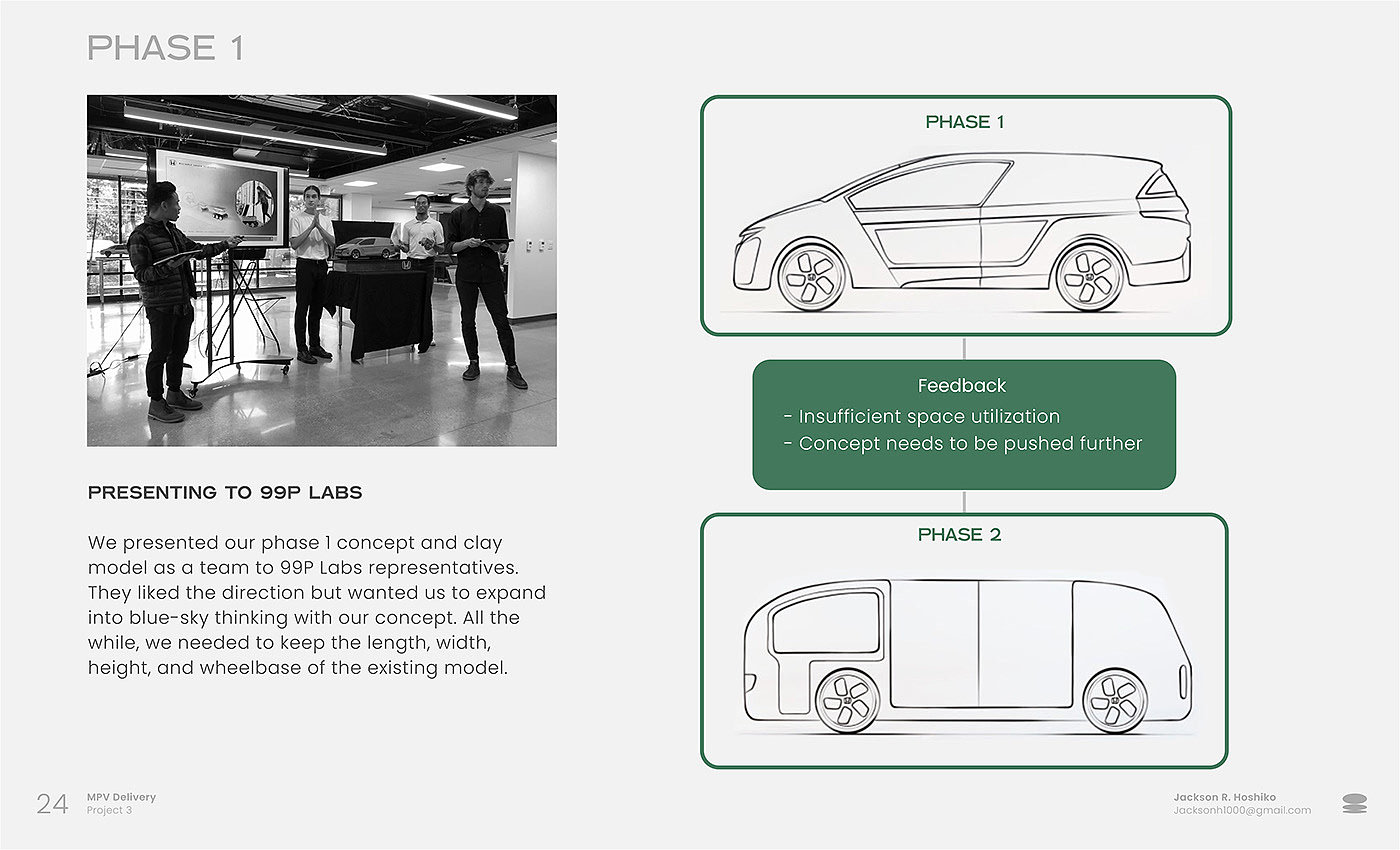 PHASE 1

PRESENTING TO 99P LABS

We presented our phase 1 concept and clay model as a team to 99P Labs representatives. They liked the direction but wanted us to expand into blue-sky thinking with our concept. All the while, we needed to keep the length, width, height, and wheelbase of the existing model.

PHASE 1

Feedback
- Insufficient space utilization
- Concept needs to be pushed further

PHASE 2

24 MPV Delivery
Project 3

Jackson R. Hoshiko
Jacksonh1000@gmail.com