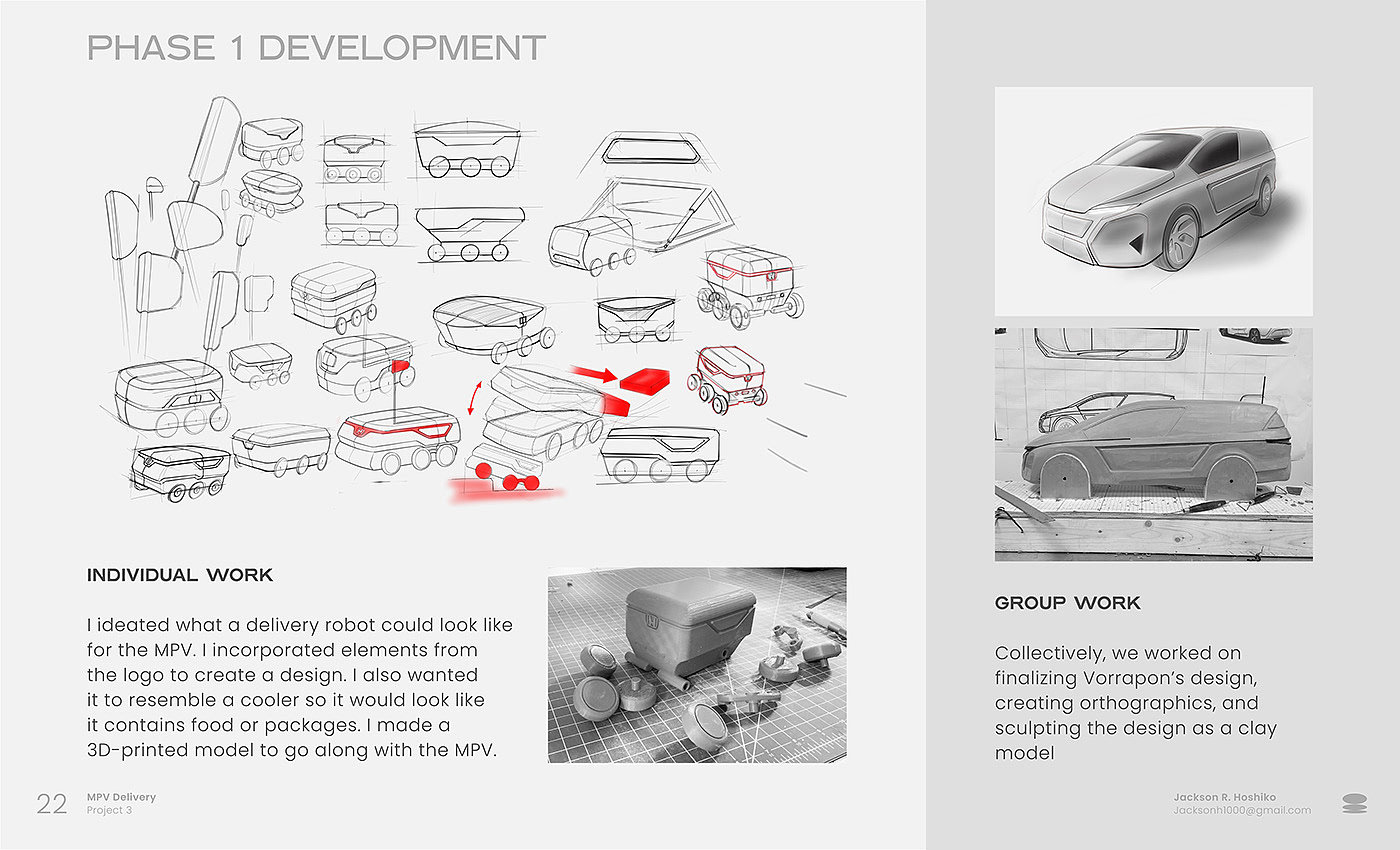 PHASE 1 DEVELOPMENT

INDIVIDUAL WORK

I ideated what a delivery robot could look like for the MPV. I incorporated elements from the logo to create a design. I also wanted it to resemble a cooler so it would look like it contains food or packages. I made a 3D-printed model to go along with the MPV.

GROUP WORK

Collectively, we worked on finalizing Vorrapon's design, creating orthographics, and sculpting the design as a clay model

22 MPV Delivery
Project 3

Jackson R. Hoshiko
Jacksonh1000@gmail.com