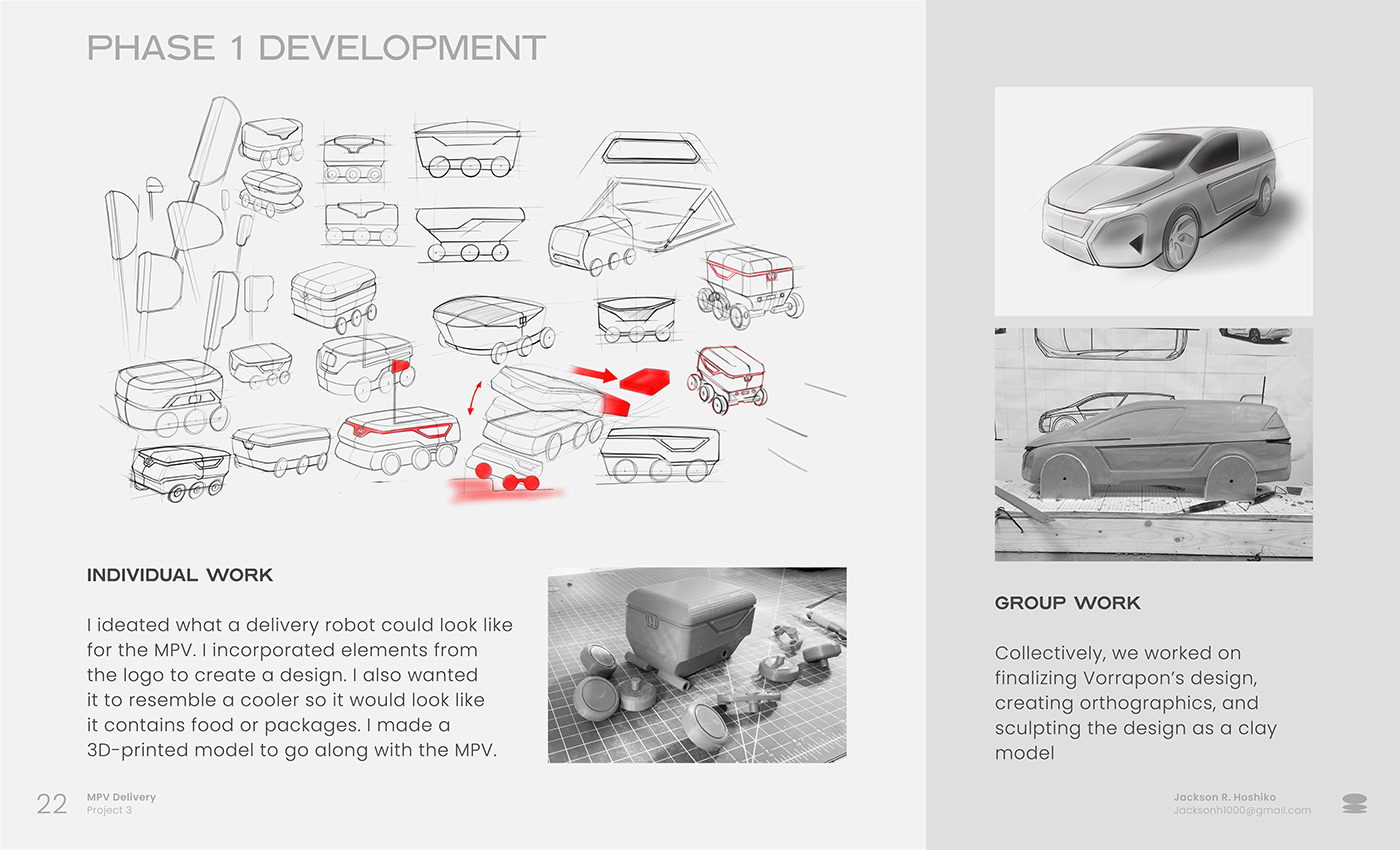 PHASE 1 DEVELOPMENT

INDIVIDUAL WORK

I ideated what a delivery robot could look like for the MPV. I incorporated elements from the logo to create a design. I also wanted it to resemble a cooler so it would look like it contains food or packages. I made a 3D-printed model to go along with the MPV.

GROUP WORK

Collectively, we worked on finalizing Vorrapon's design, creating orthographics, and sculpting the design as a clay model

22 MPV Delivery
Project 3

Jackson R. Hoshiko
Jacksonh1000@gmail.com