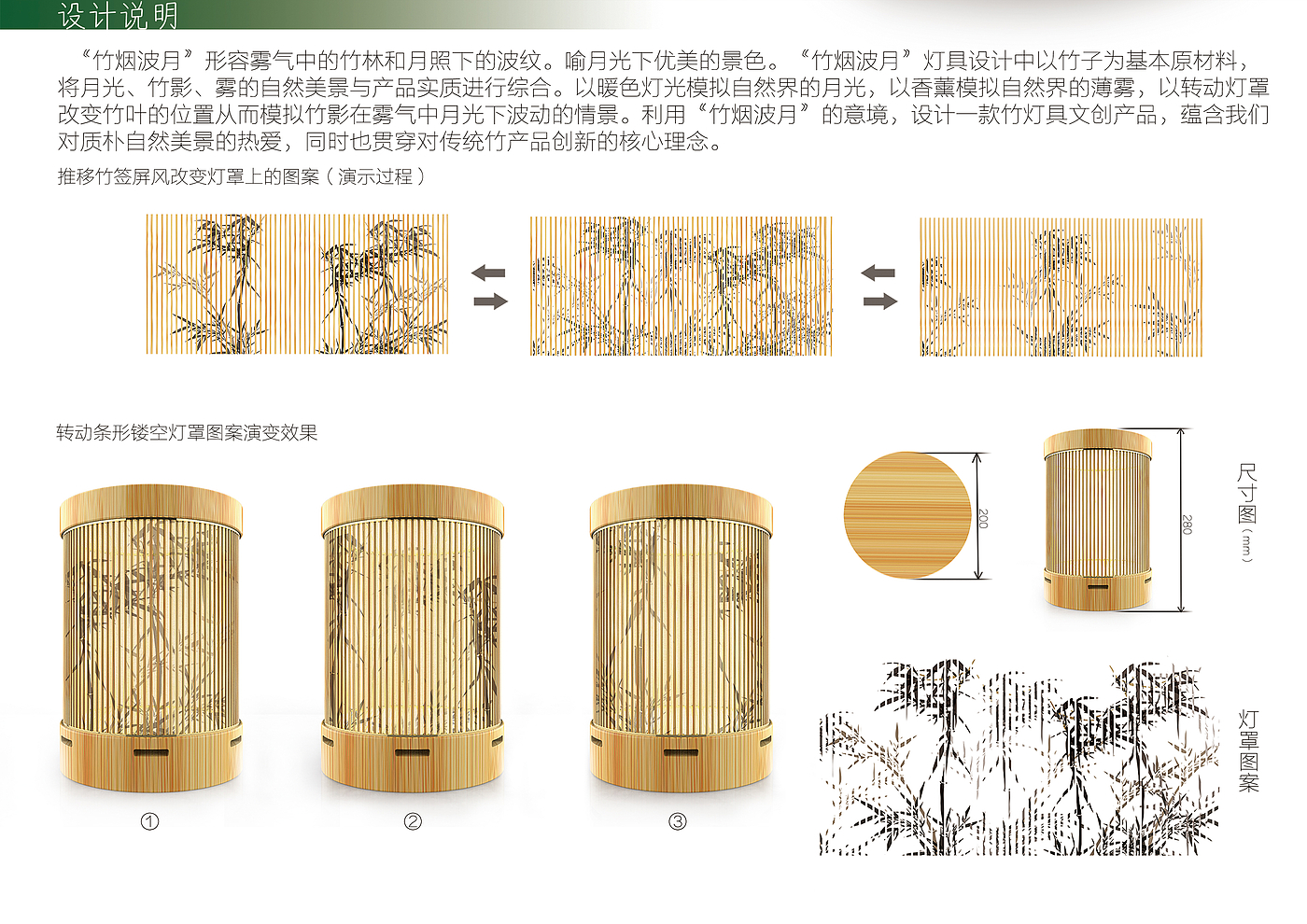 设计说明

“竹烟波月”形容雾气中的竹林和月照下的波纹。喻月光下优美的景色。“竹烟波月”灯具设计中以竹子为基本原材料，将月光、竹影、雾的自然美景与产品实质进行综合。以暖色灯光模拟自然界的月光，以香薰模拟自然界的薄雾，以转动灯罩改变竹叶的位置从而模拟竹影在雾气中月光下波动的情景。利用“竹烟波月”的意境，设计一款竹灯具文创产品，蕴含我们对质朴自然美景的热爱，同时也贯穿对传统竹产品创新的核心理念。

推移竹签屏风改变灯罩上的图案（演示过程）

转动条形镂空灯罩图案演变效果

①

②

③

200

280

尺寸图（mm）

灯罩图案