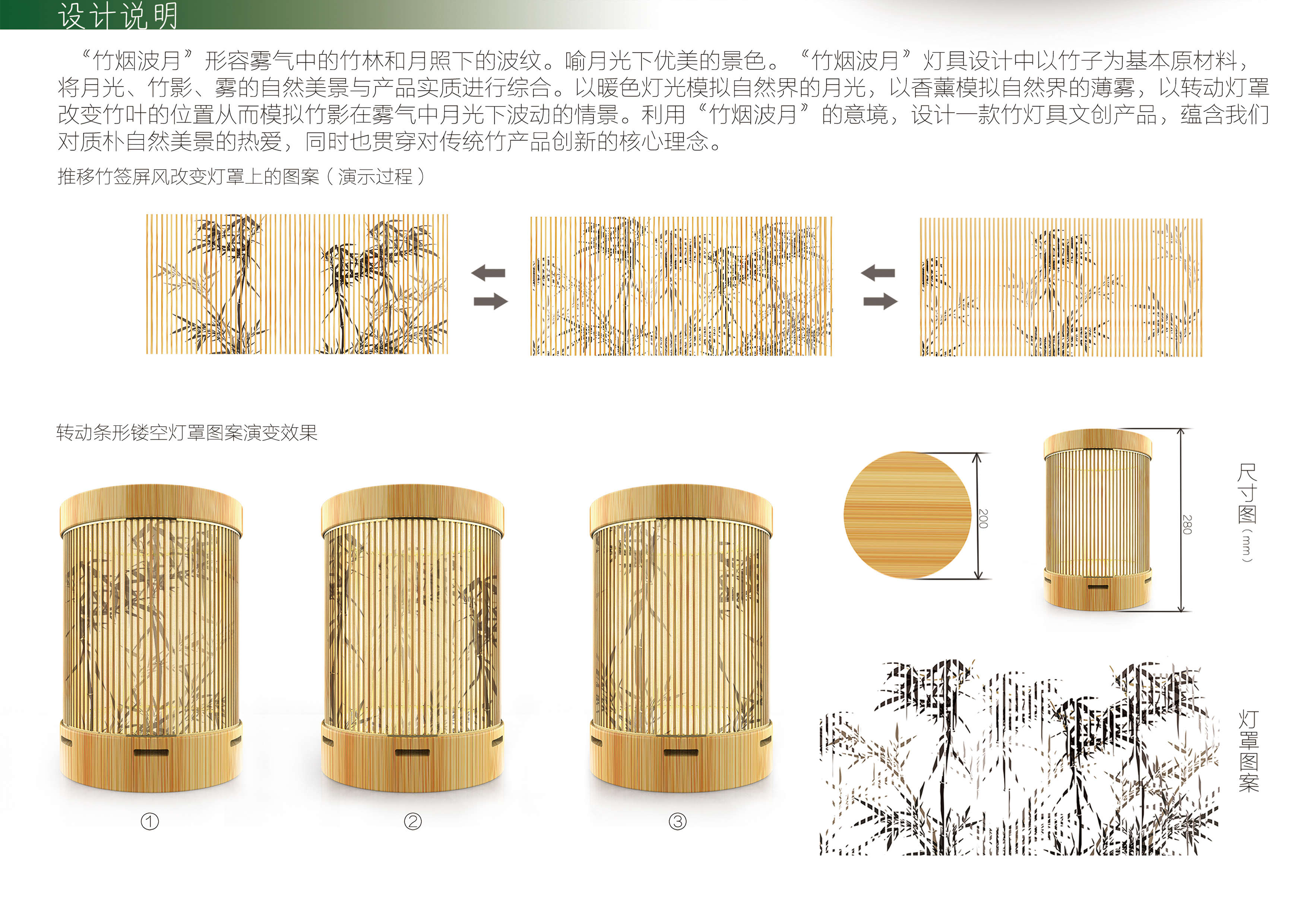 设计说明

“竹烟波月”形容雾气中的竹林和月照下的波纹。喻月光下优美的景色。“竹烟波月”灯具设计中以竹子为基本原材料，将月光、竹影、雾的自然美景与产品实质进行综合。以暖色灯光模拟自然界的月光，以香薰模拟自然界的薄雾，以转动灯罩改变竹叶的位置从而模拟竹影在雾气中月光下波动的情景。利用“竹烟波月”的意境，设计一款竹灯具文创产品，蕴含我们对质朴自然美景的热爱，同时也贯穿对传统竹产品创新的核心理念。

推移竹签屏风改变灯罩上的图案（演示过程）

转动条形镂空灯罩图案演变效果

①

②

③

200

280

尺寸图（mm）

灯罩图案