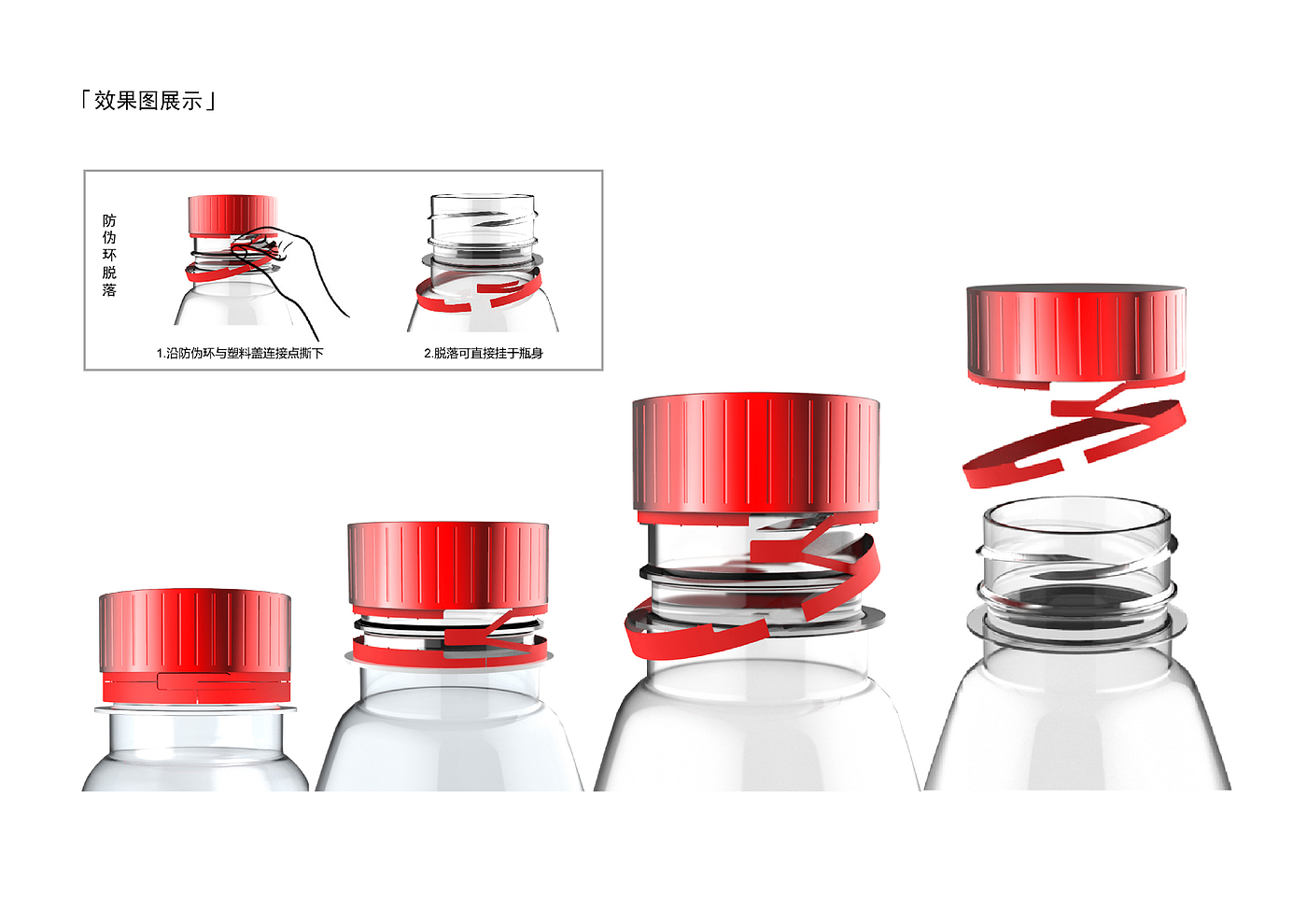 「效果图展示」

防伪环脱落

1.沿防伪环与塑料盖连接点撕下

2.脱落可直接挂于瓶身