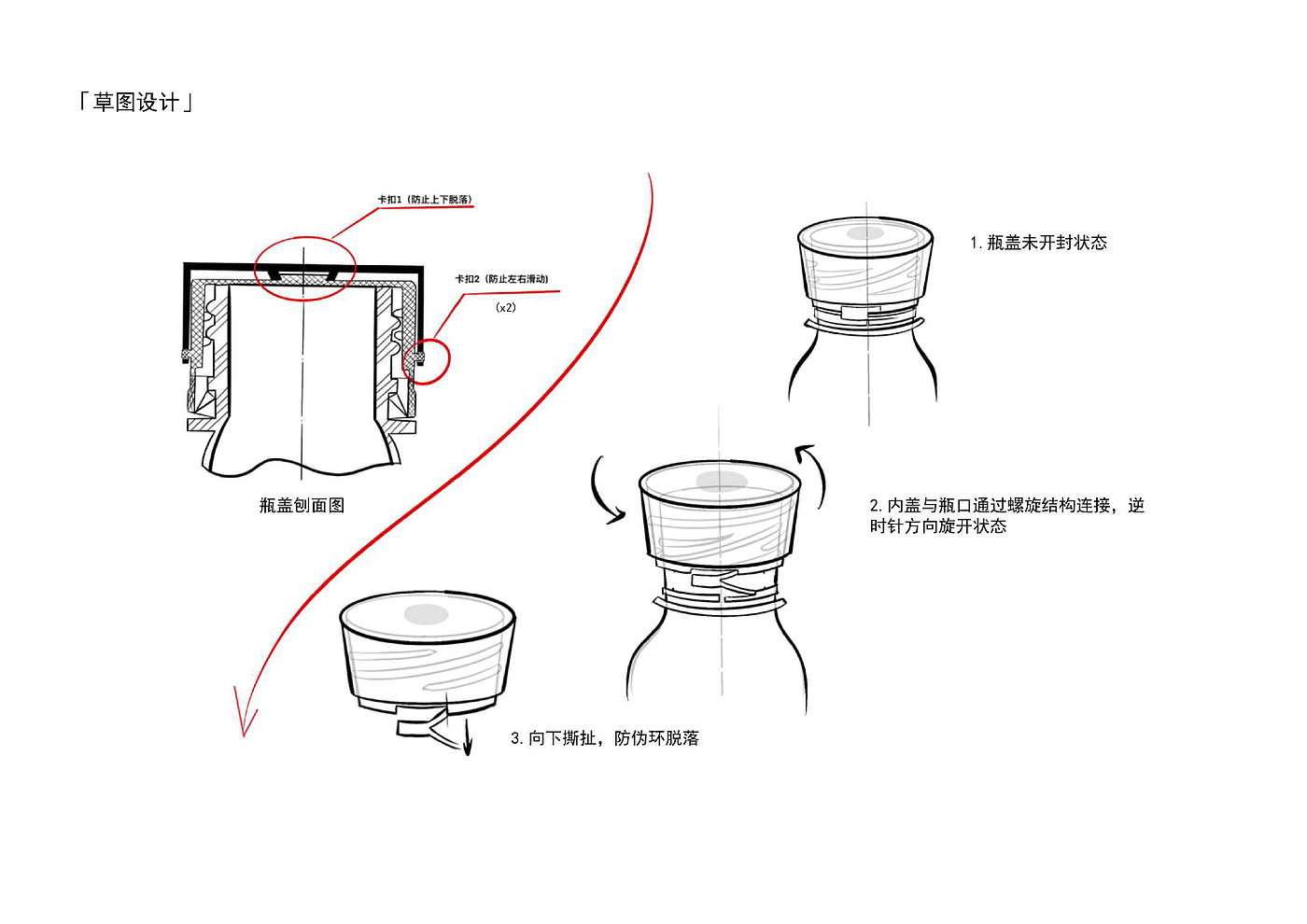 「草图设计」

卡扣1（防止上下脱落）

卡扣2（防止左右滑动）

(x2)

瓶盖刨面图

1. 瓶盖未开封状态

2. 内盖与瓶口通过螺旋结构连接，逆时针方向旋开状态

3. 向下撕扯，防伪环脱落