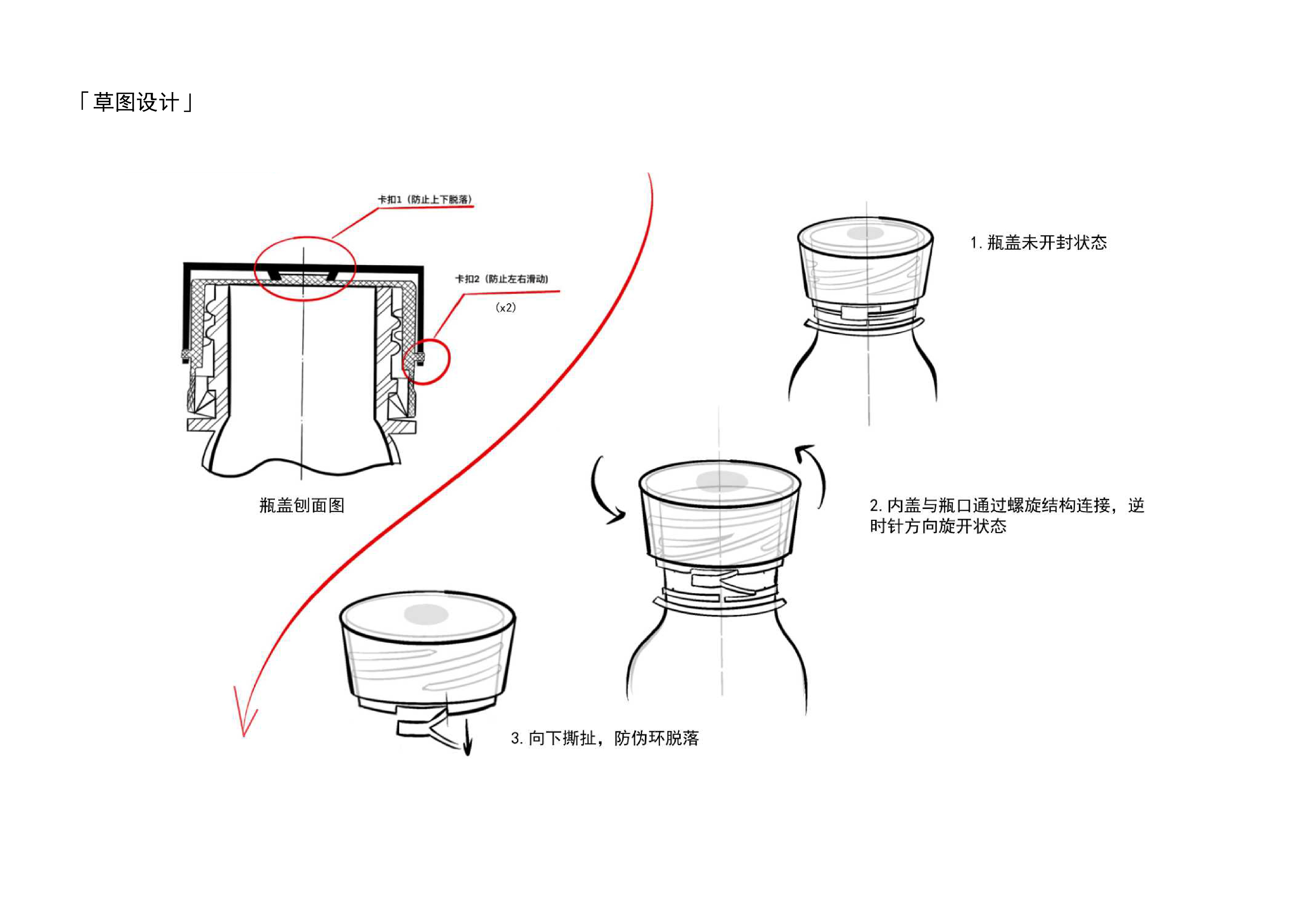 「草图设计」

卡扣1（防止上下脱落）

卡扣2（防止左右滑动）
（x2）

瓶盖刨面图

1. 瓶盖未开封状态

2. 内盖与瓶口通过螺旋结构连接，逆时针方向旋开状态

3. 向下撕扯，防伪环脱落