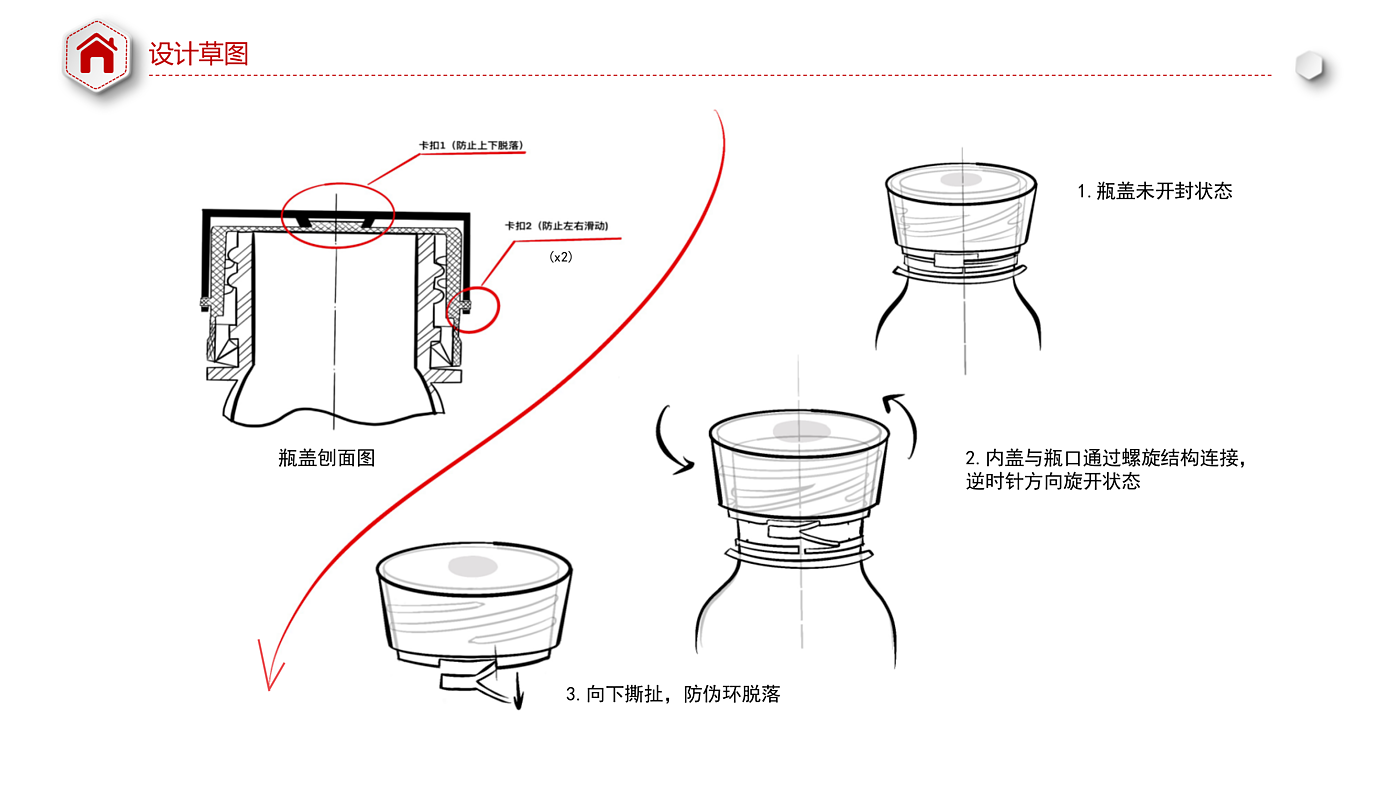 设计草图

卡扣1（防止上下脱落）

卡扣2（防止左右滑动）

(x2)

瓶盖刨面图

1.瓶盖未开封状态

2.内盖与瓶口通过螺旋结构连接，逆时针方向旋开状态

3.向下撕扯，防伪环脱落