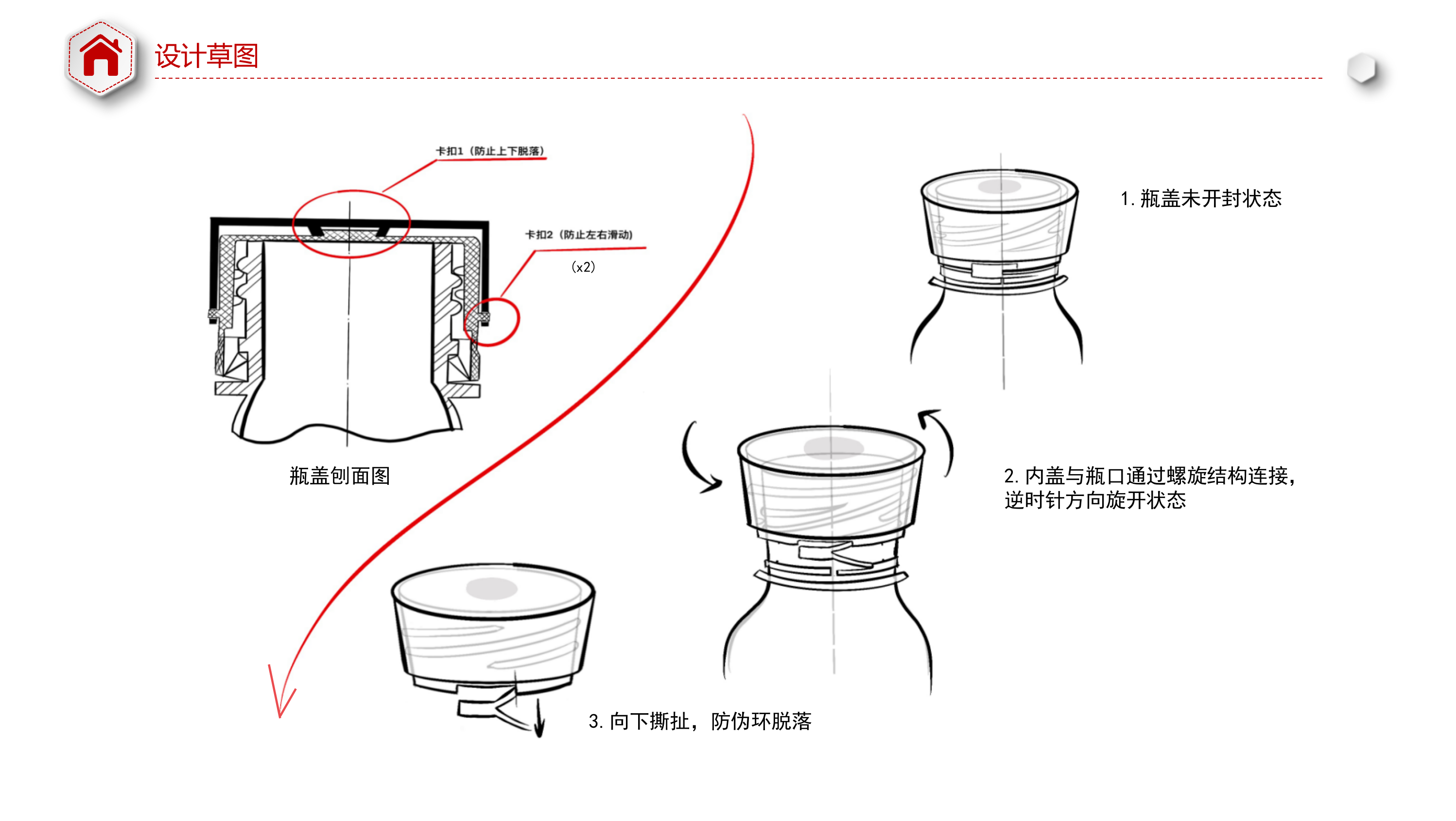 设计草图

卡扣1（防止上下脱落）

卡扣2（防止左右滑动）
（x2）

瓶盖刨面图

1. 瓶盖未开封状态

2. 内盖与瓶口通过螺旋结构连接，逆时针方向旋开状态

3. 向下撕扯，防伪环脱落