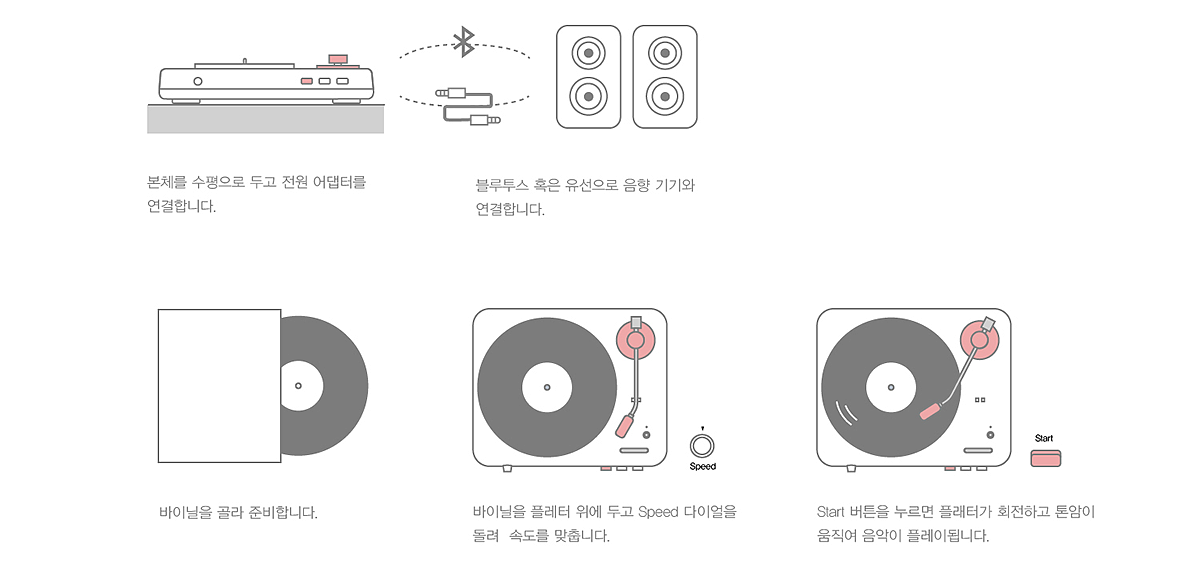 본체를 수평으로 두고 전원 어댑터를 연결합니다.

블루투스 혹은 유선으로 음향 기기와 연결합니다.

바이닐을 골라 준비합니다.

Speed

바이닐을 플레터 위에 두고 Speed 다이얼을 돌려 속도를 맞춥니다.

Start

Start 버튼을 누르면 플래터가 회전하고 톤암이 움직여 음악이 플레이됩니다.