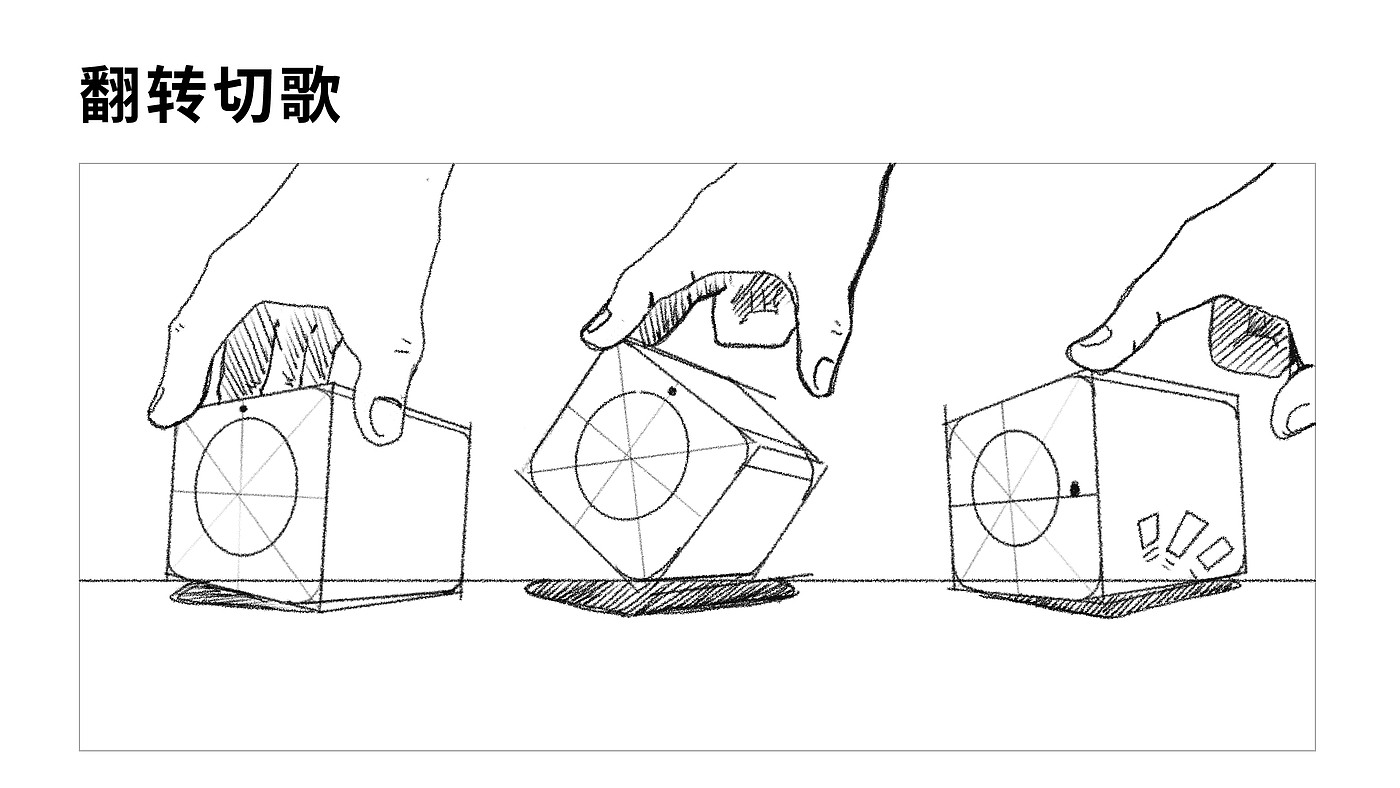 翻转切歌