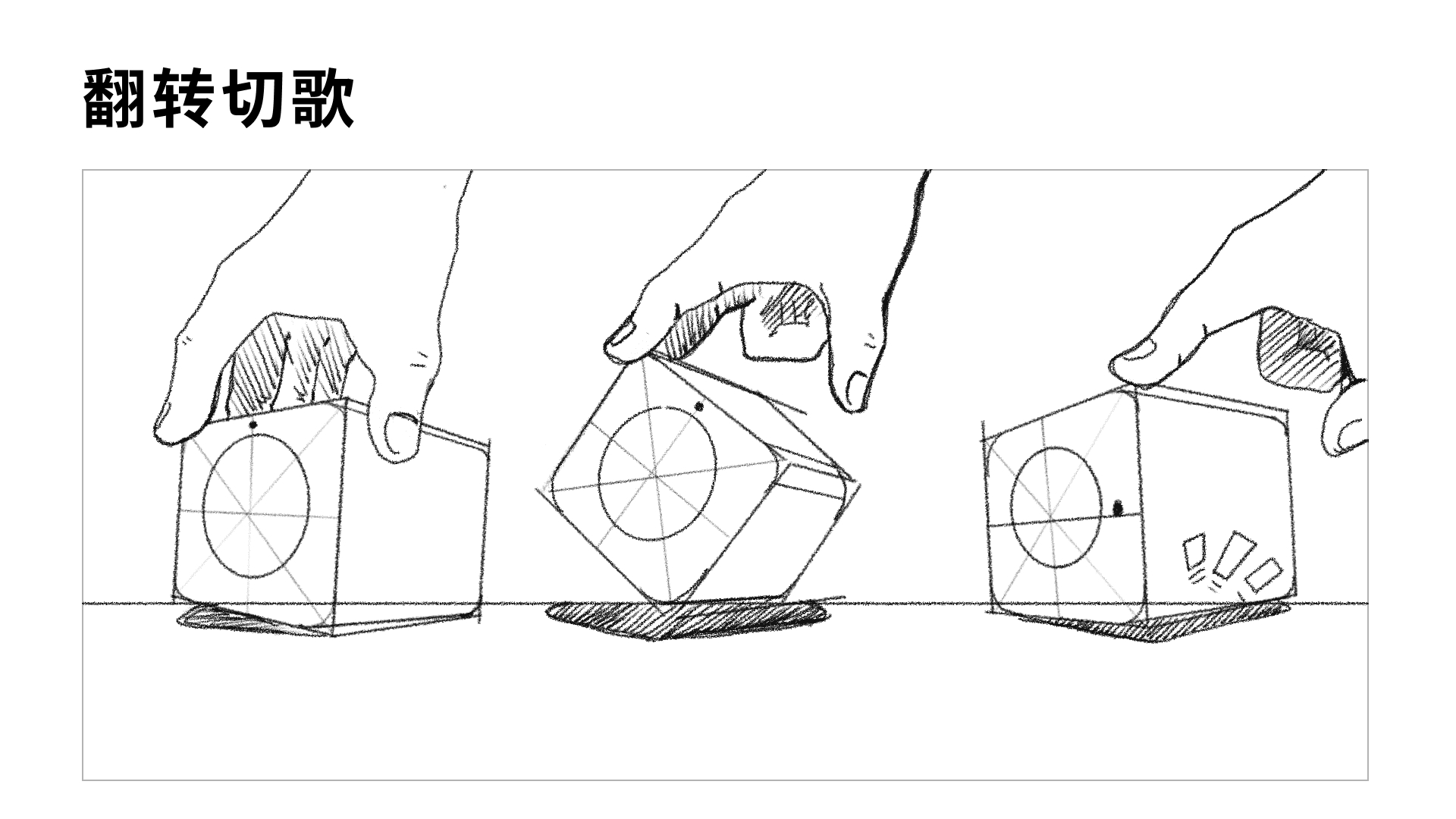 翻转切歌