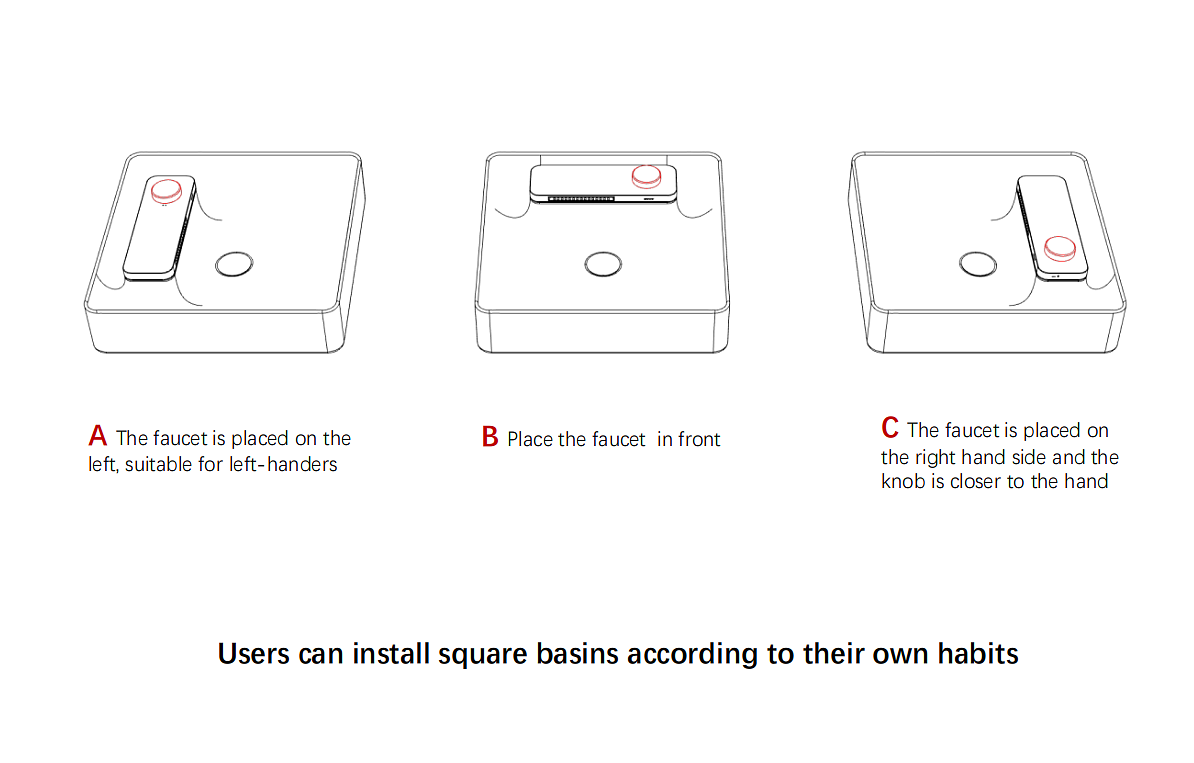 A The faucet is placed on the left, suitable for left-handers

B Place the faucet in front

C The faucet is placed on the right hand side and the knob is closer to the hand

Users can install square basins according to their own habits