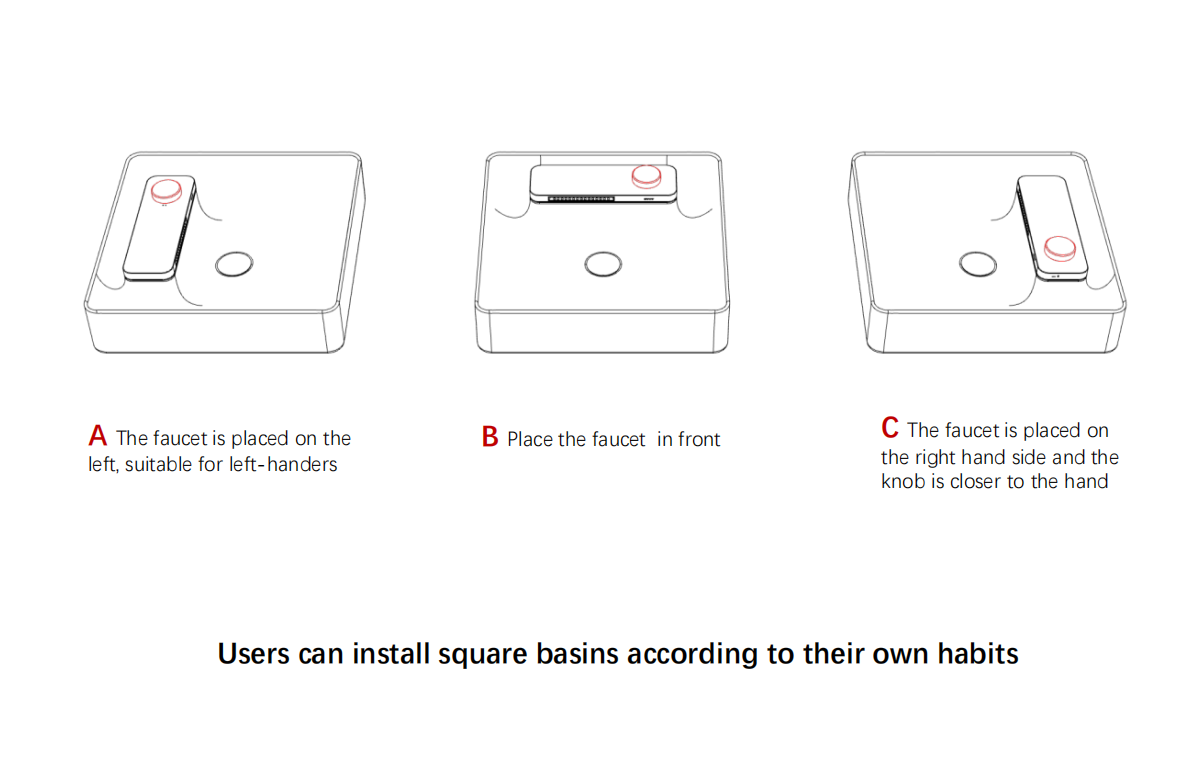 A The faucet is placed on the left, suitable for left-handers

B Place the faucet in front

C The faucet is placed on the right hand side and the knob is closer to the hand

Users can install square basins according to their own habits