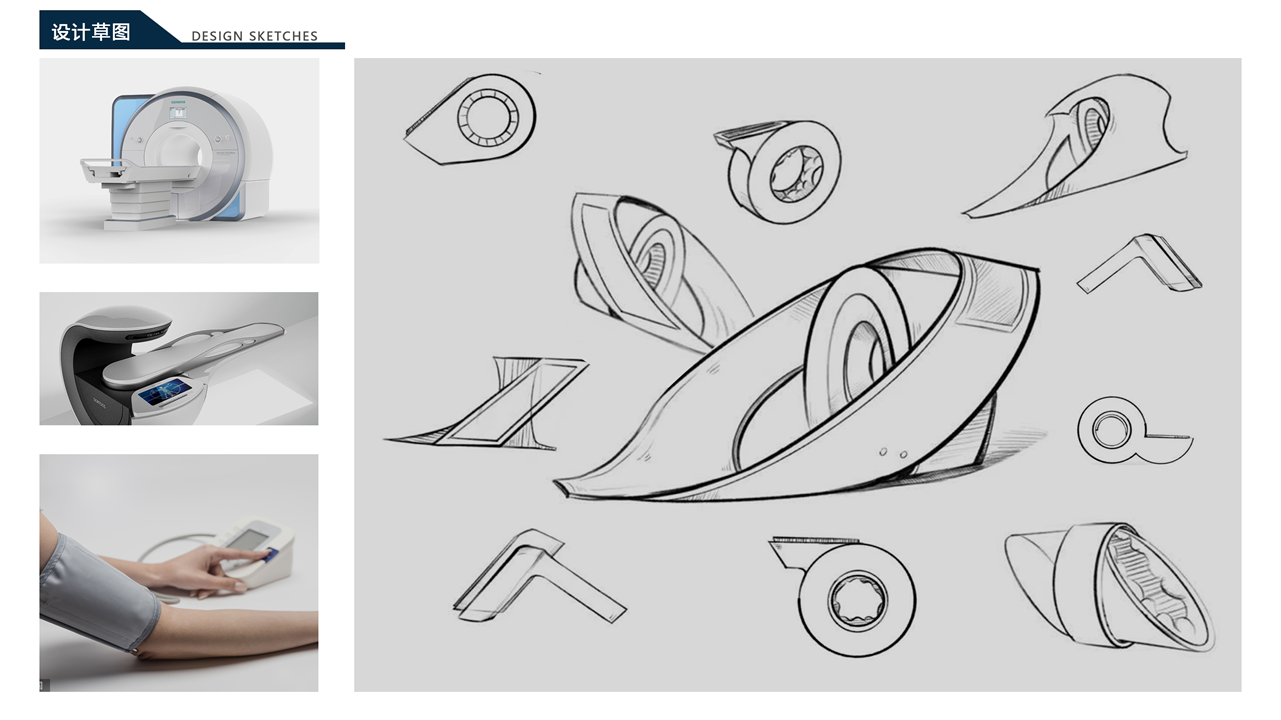 设计草图 DESIGN SKETCHES