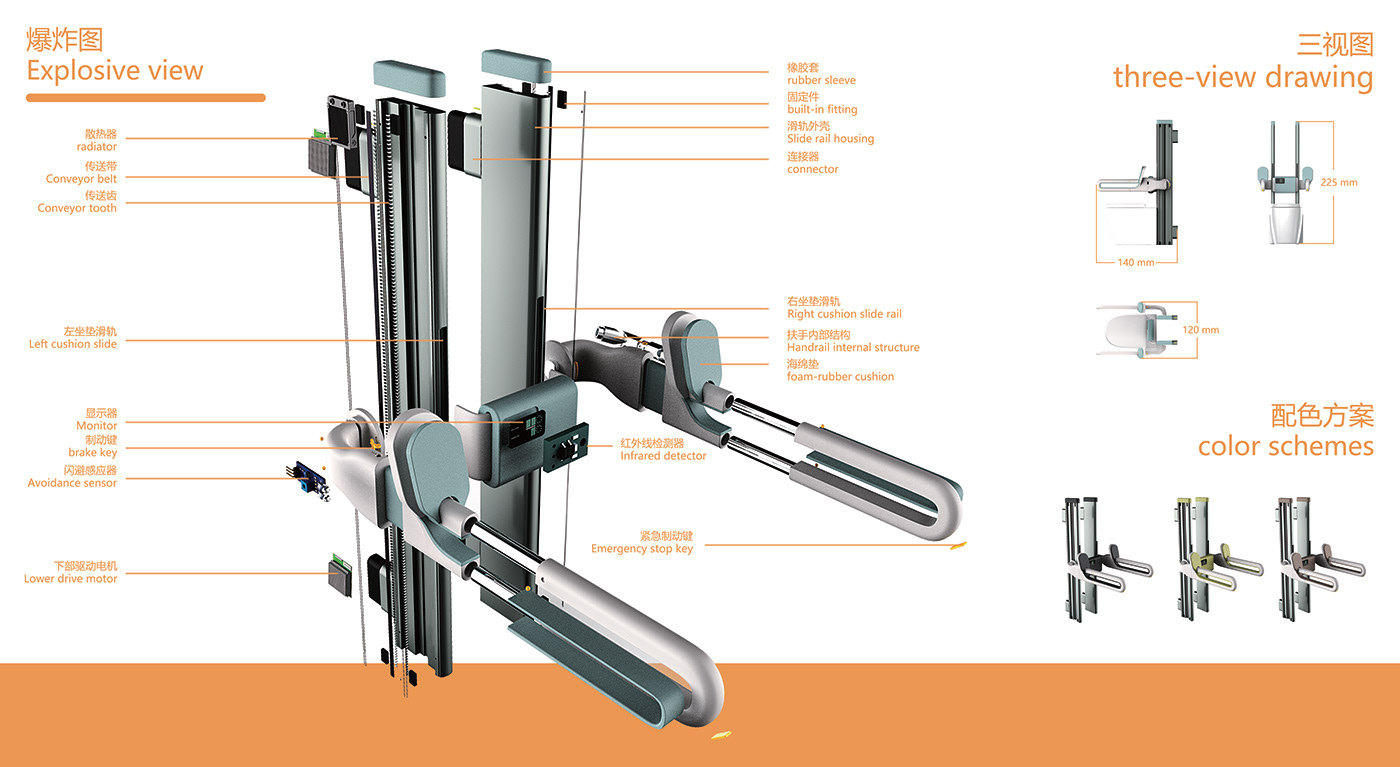 爆炸图
Explosive view

散热器
radiator
传送带
Conveyor belt
传送齿
Conveyor tooth

左坐垫滑轨
Left cushion slide

显示器
Monitor
制动键
brake key
闪避感应器
Avoidance sensor

下部驱动电机
Lower drive motor

橡胶套
rubber sleeve
固定件
built-in fitting
滑轨外壳
Slide rail housing
连接器
connector

右坐垫滑轨
Right cushion slide rail
扶手内部结构
Handrail internal structure
海绵垫
foam-rubber cushion

红外线检测器
Infrared detector

紧急制动键
Emergency stop key

三视图
three-view drawing

140 mm
225 mm
120 mm

配色方案
color schemes